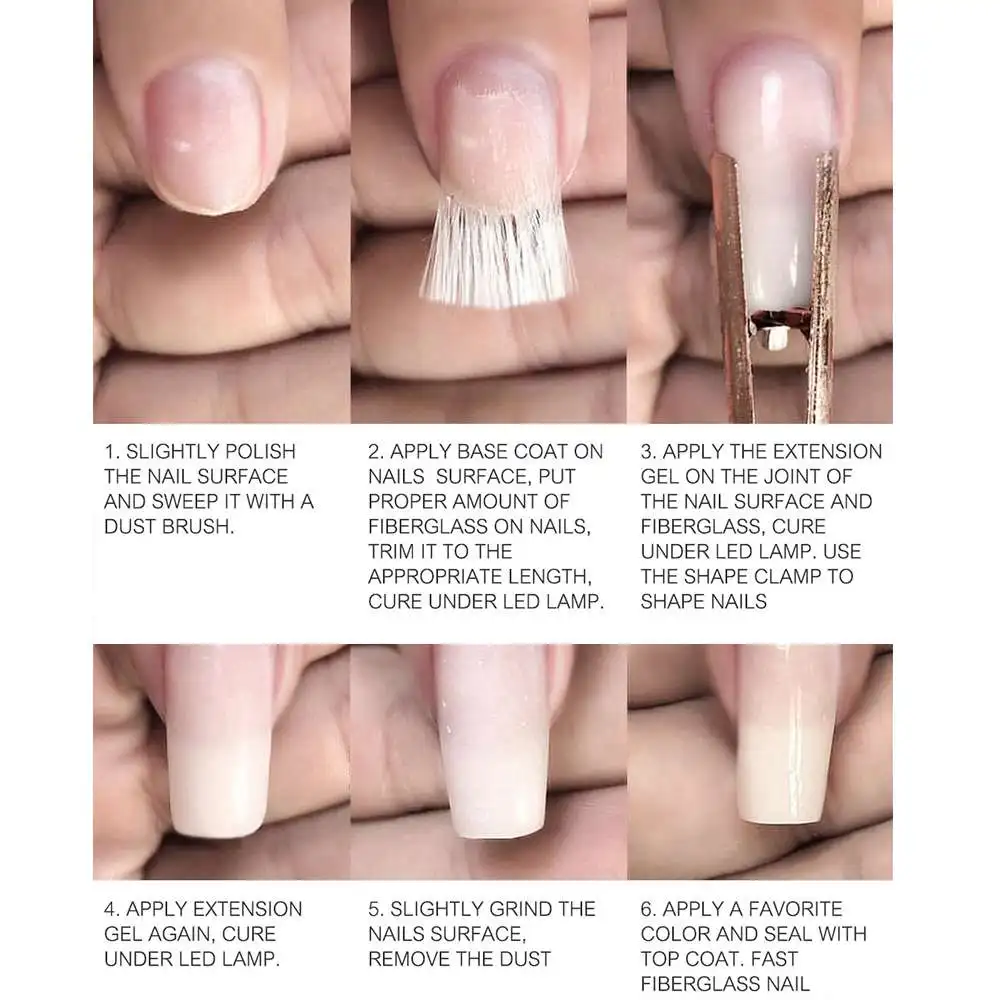 1. SLIGHTLY POLISH THE NAIL SURFACE AND SWEEP IT WITH A DUST BRUSH.

2. APPLY BASE COAT ON NAILS SURFACE, PUT PROPER AMOUNT OF FIBERGLASS ON NAILS, TRIM IT TO THE APPROPRIATE LENGTH, CURE UNDER LED LAMP.

3. APPLY THE EXTENSION GEL ON THE JOINT OF THE NAIL SURFACE AND FIBERGLASS, CURE UNDER LED LAMP. USE THE SHAPE CLAMP TO SHAPE NAILS

4. APPLY EXTENSION GEL AGAIN, CURE UNDER LED LAMP.

5. SLIGHTLY GRIND THE NAILS SURFACE, REMOVE THE DUST

6. APPLY A FAVORITE COLOR AND SEAL WITH TOP COAT. FAST FIBERGLASS NAIL