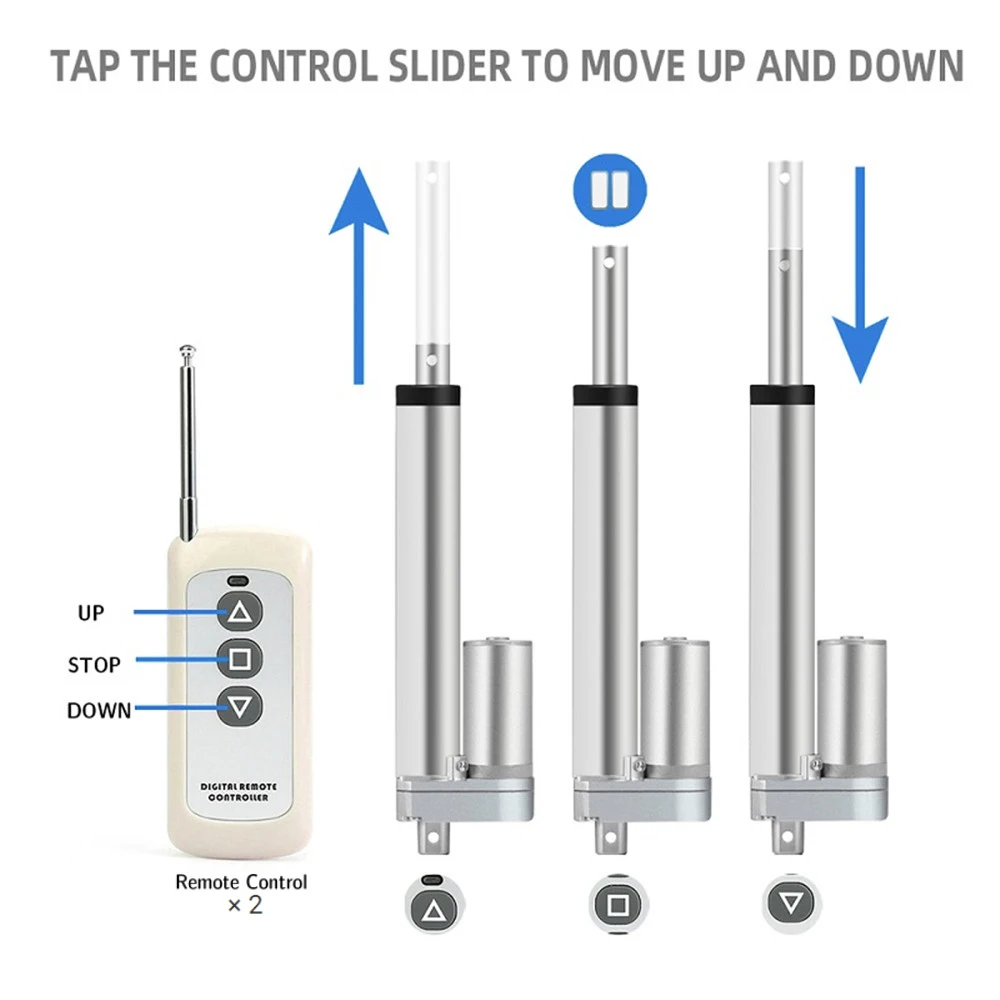 TAP THE CONTROL SLIDER TO MOVE UP AND DOWN

UP
STOP
DOWN

DIGITAL REMOTE CONTROLLER

Remote Control
× 2