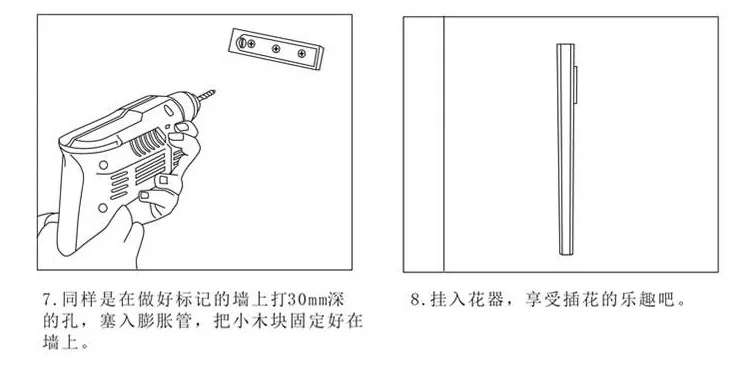 7.同样是在做好标记的墙上打30mm深的孔，塞入膨胀管，把小木块固定好在墙上。

8.挂入花器，享受插花的乐趣吧。