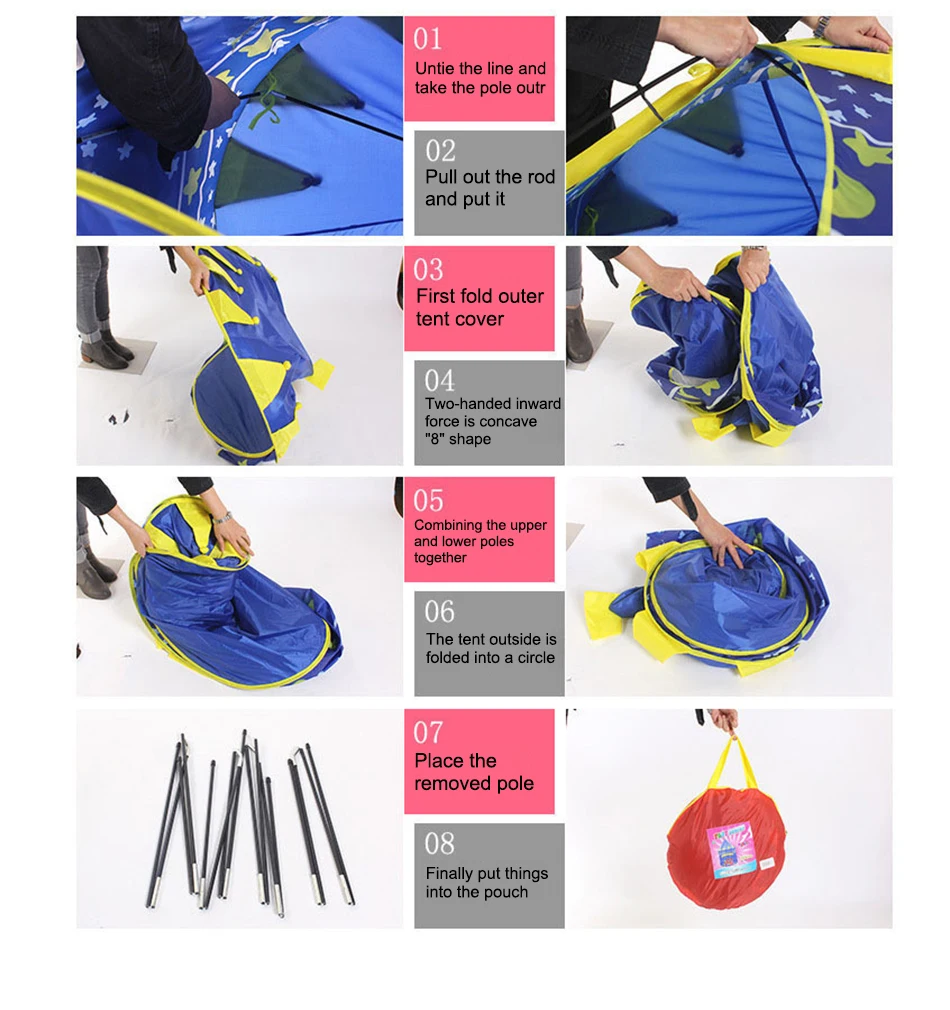 01
Untie the line and take the pole outr

02
Pull out the rod and put it

03
First fold outer tent cover

04
Two-handed inward force is concave "8" shape

05
Combining the upper and lower poles together

06
The tent outside is folded into a circle

07
Place the removed pole

08
Finally put things into the pouch