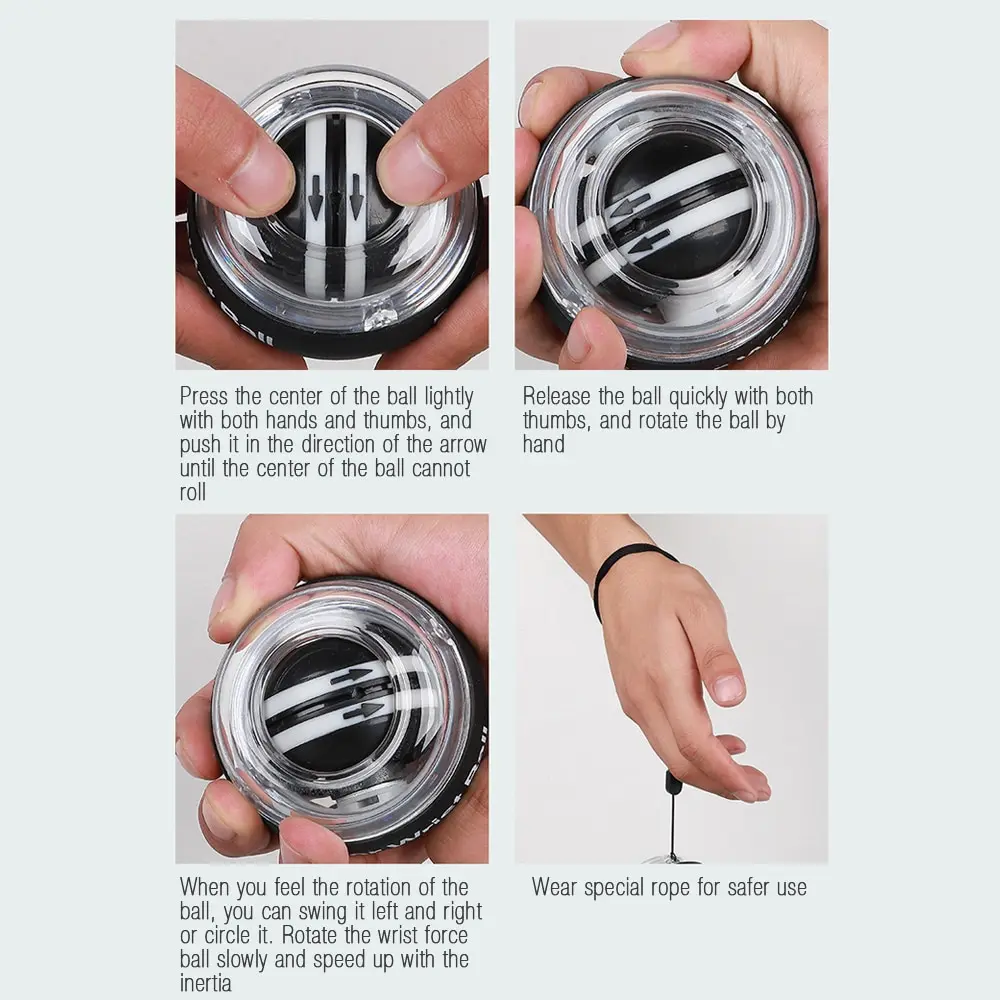 Press the center of the ball lightly with both hands and thumbs, and push it in the direction of the arrow until the center of the ball cannot roll

Release the ball quickly with both thumbs, and rotate the ball by hand

When you feel the rotation of the ball, you can swing it left and right or circle it. Rotate the wrist force ball slowly and speed up with the inertia

Wear special rope for safer use