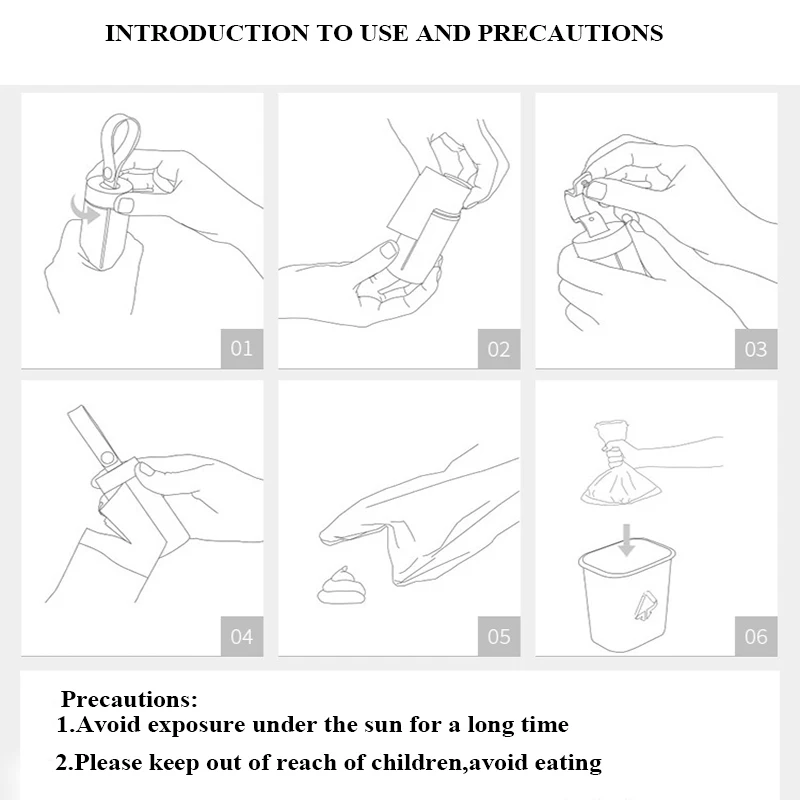 INTRODUCTION TO USE AND PRECAUTIONS

01

02

03

04

05

06

Precautions:
1.Avoid exposure under the sun for a long time
2.Please keep out of reach of children,avoid eating