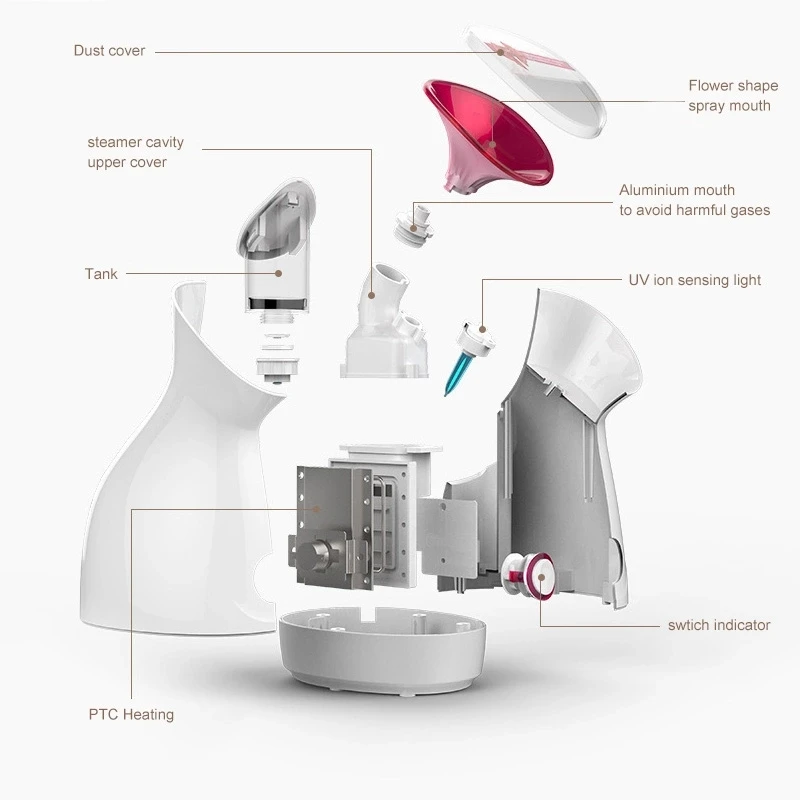 Dust cover

Flower shape spray mouth

steamer cavity upper cover

Aluminium mouth to avoid harmful gases

Tank

UV ion sensing light

swtich indicator

PTC Heating