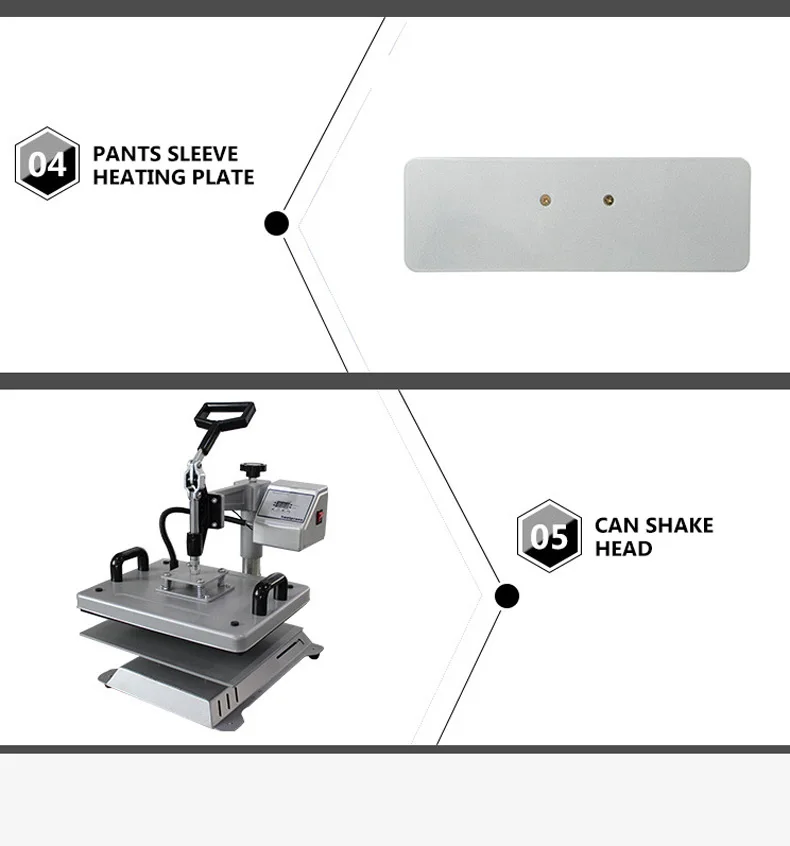 04

PANTS SLEEVE HEATING PLATE

05

CAN SHAKE HEAD