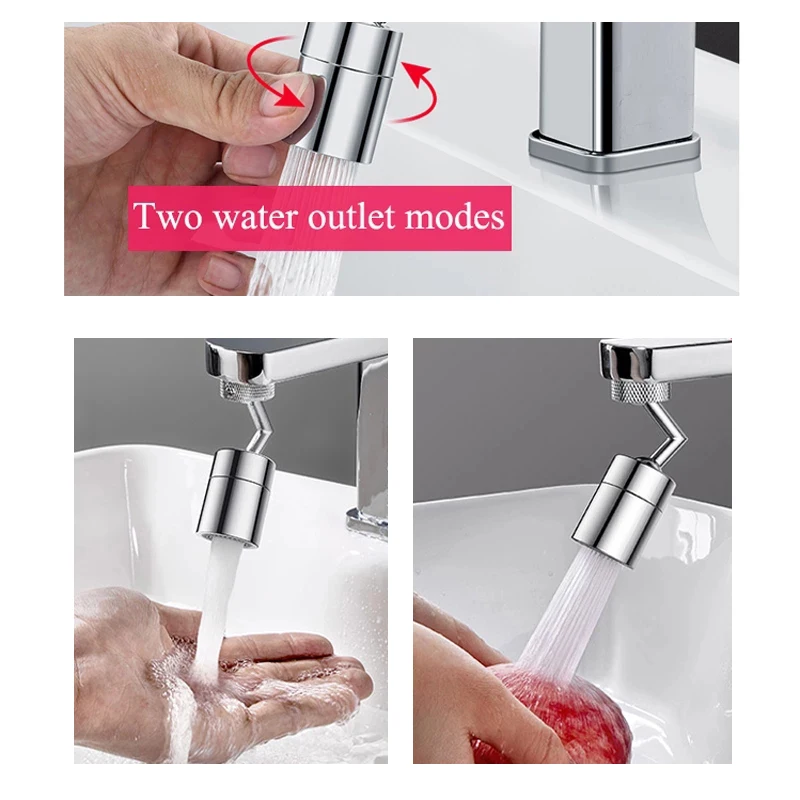 Two water outlet modes