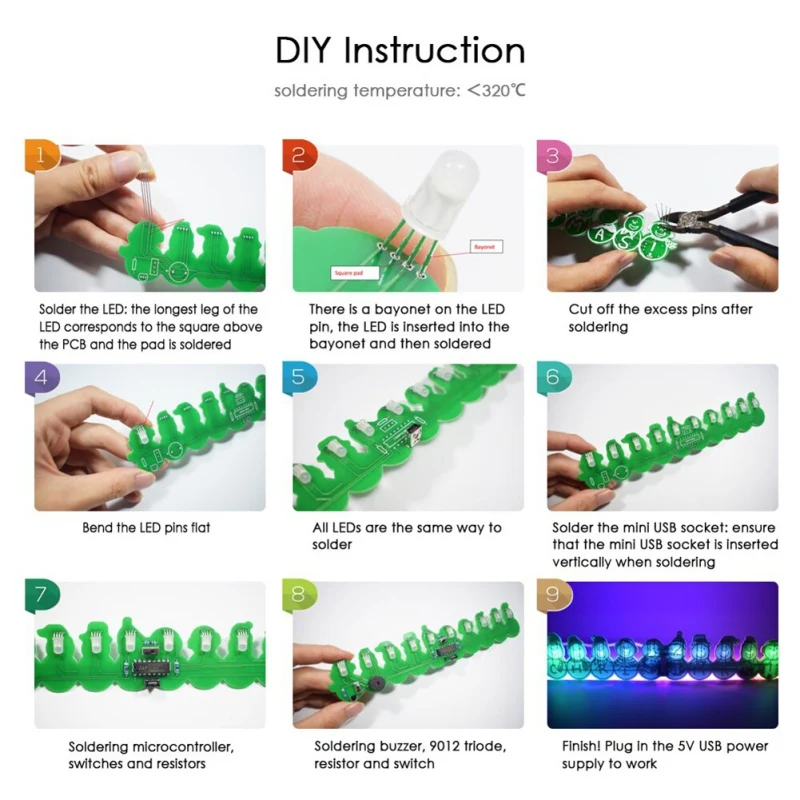 DIY Instruction

soldering temperature: <320℃

1

Solder the LED: the longest leg of the LED corresponds to the square above the PCB and the pad is soldered

2

Bayonet

Square pad

There is a bayonet on the LED pin, the LED is inserted into the bayonet and then soldered

3

Cut off the excess pins after soldering

4

Bend the LED pins flat

5

All LEDs are the same way to solder

6

Solder the mini USB socket: ensure that the mini USB socket is inserted vertically when soldering

7

Soldering microcontroller, switches and resistors

8

Soldering buzzer, 9012 triode, resistor and switch

9

Finish! Plug in the 5V USB power supply to work