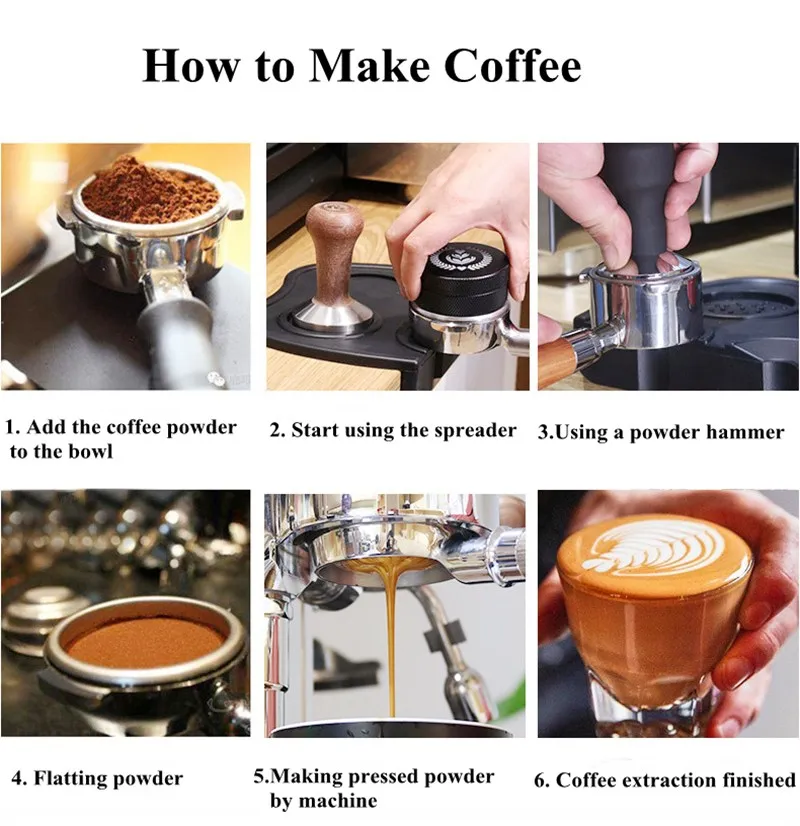 How to Make Coffee

1. Add the coffee powder to the bowl

2. Start using the spreader

3.Using a powder hammer

4. Flatting powder

5.Making pressed powder by machine

6. Coffee extraction finished