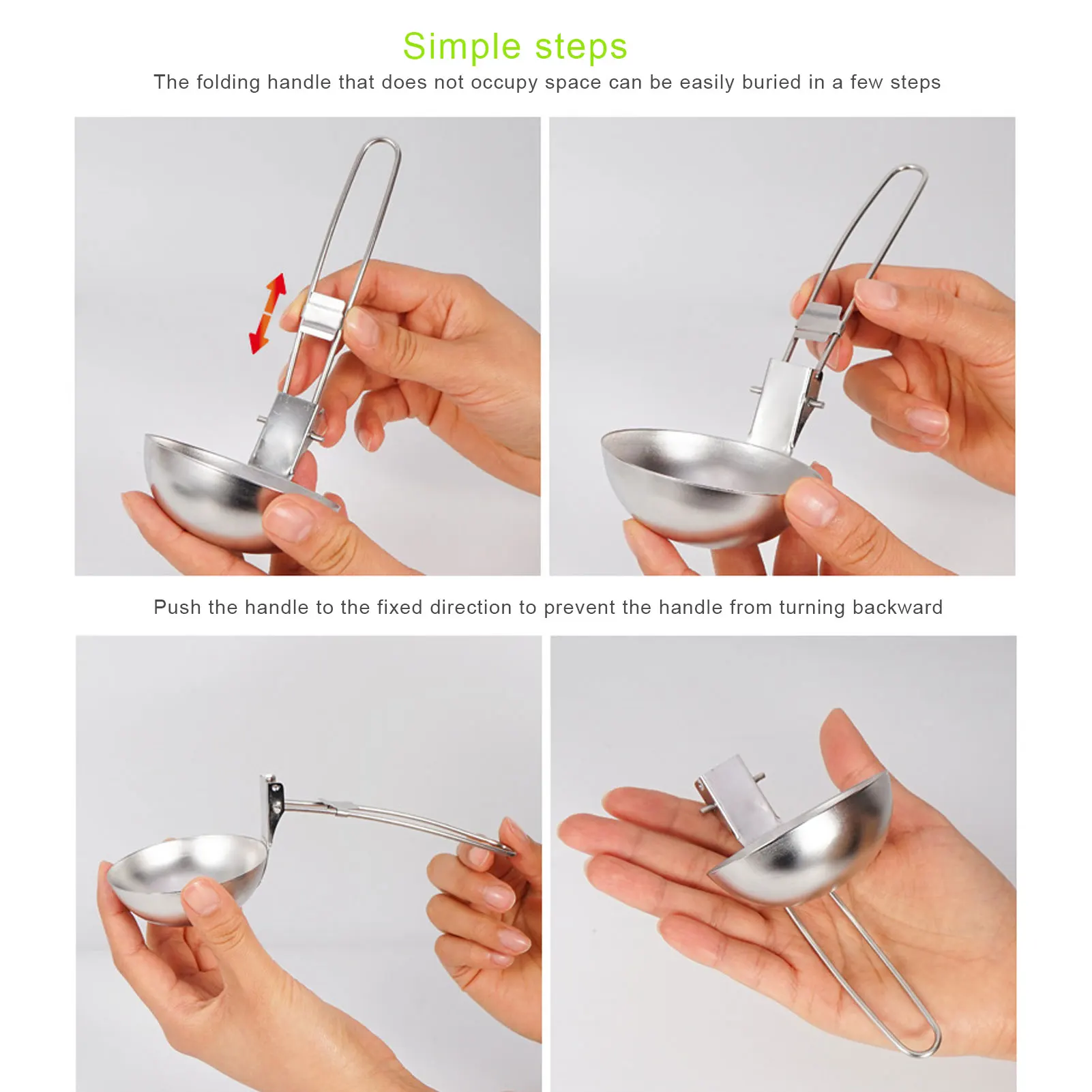 Simple steps

The folding handle that does not occupy space can be easily buried in a few steps

Push the handle to the fixed direction to prevent the handle from turning backward