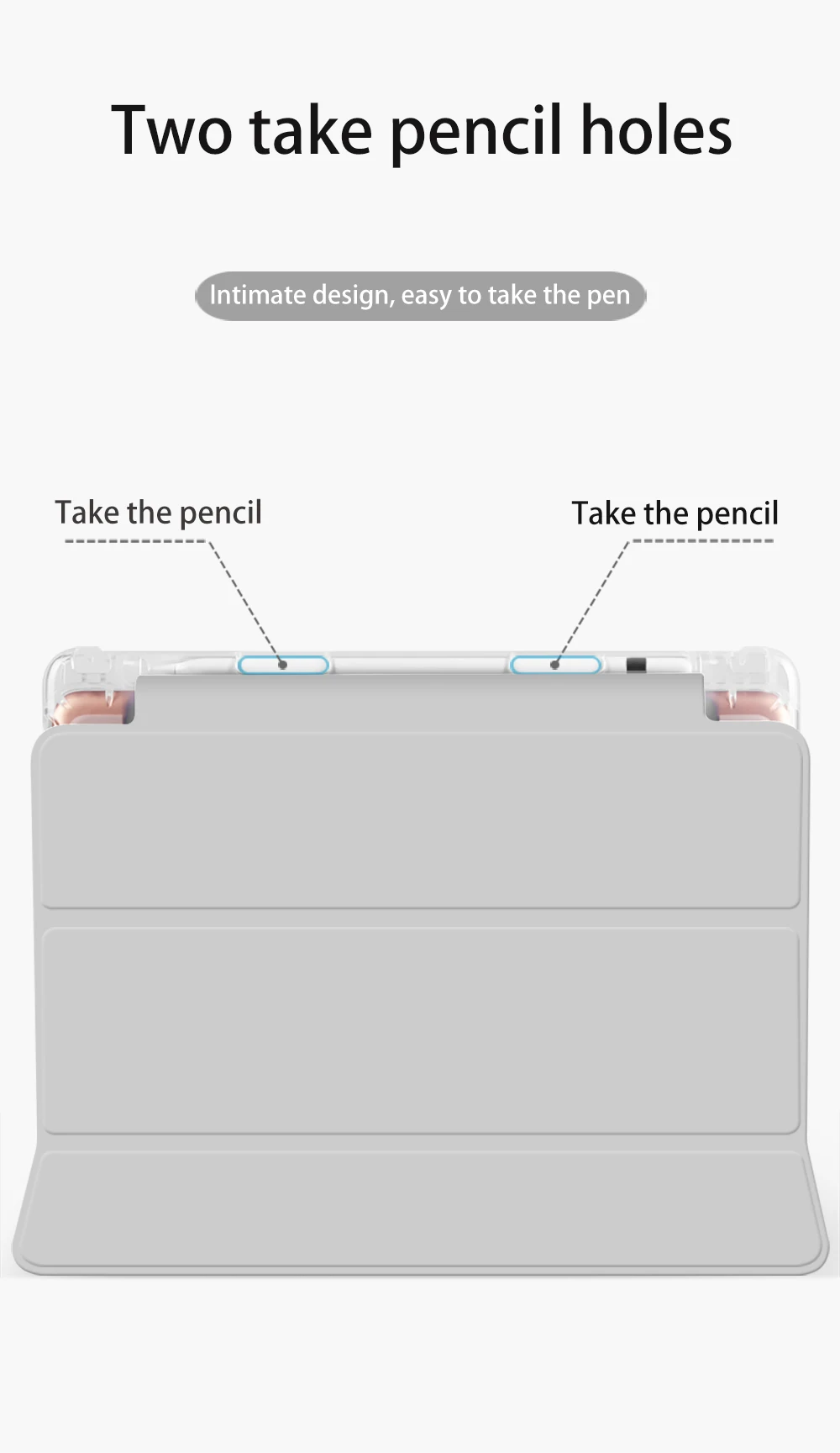 Two take pencil holes

Intimate design, easy to take the pen

Take the pencil

Take the pencil