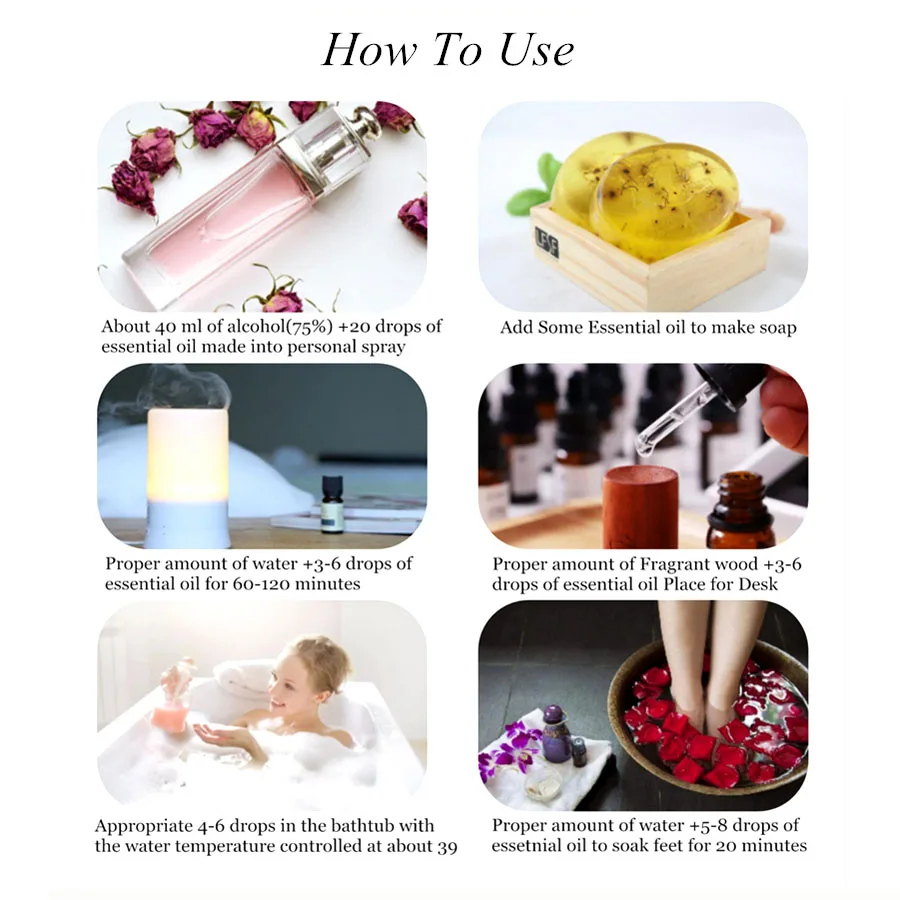 How To Use

About 40 ml of alcohol(75%) +20 drops of essential oil made into personal spray

Add Some Essential oil to make soap

Proper amount of water +3-6 drops of essential oil for 60-120 minutes

Proper amount of Fragrant wood +3-6 drops of essential oil Place for Desk

Appropriate 4-6 drops in the bathtub with the water temperature controlled at about 39

Proper amount of water +5-8 drops of essetnial oil to soak feet for 20 minutes