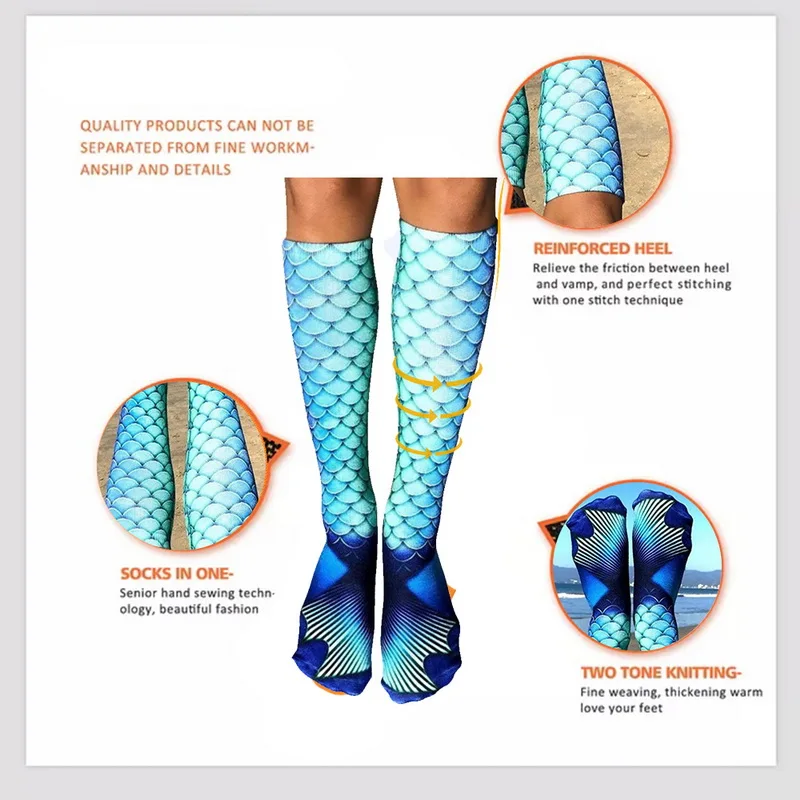 QUALITY PRODUCTS CAN NOT BE SEPARATED FROM FINE WORKMANSHIP AND DETAILS

REINFORCED HEEL
Relieve the friction between heel and vamp, and perfect stitching with one stitch technique

SOCKS IN ONE-
Senior hand sewing technology, beautiful fashion

TWO TONE KNITTING-
Fine weaving, thickening warm love your feet