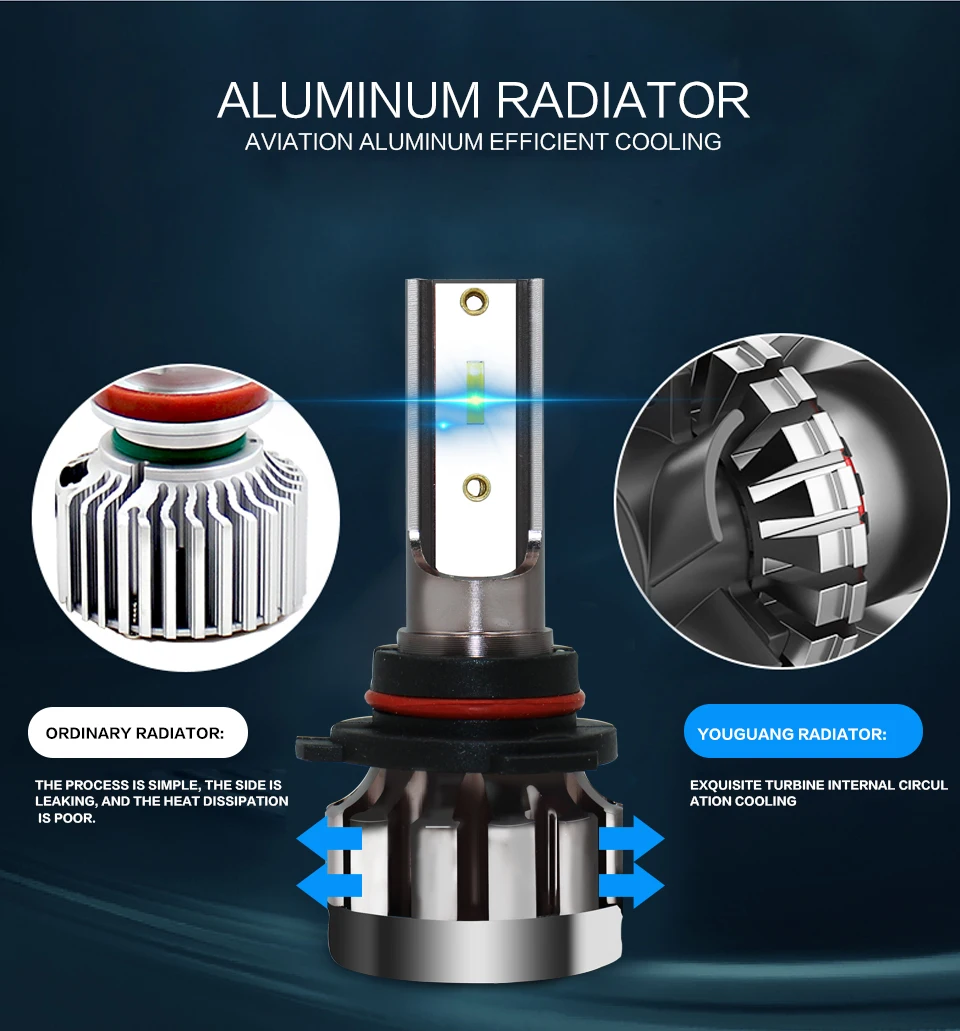 ALUMINUM RADIATOR
AVIATION ALUMINUM EFFICIENT COOLING

ORDINARY RADIATOR:

THE PROCESS IS SIMPLE, THE SIDE IS LEAKING, AND THE HEAT DISSIPATION IS POOR.

YOUGUANG RADIATOR:

EXQUISITE TURBINE INTERNAL CIRCUL ATION COOLING