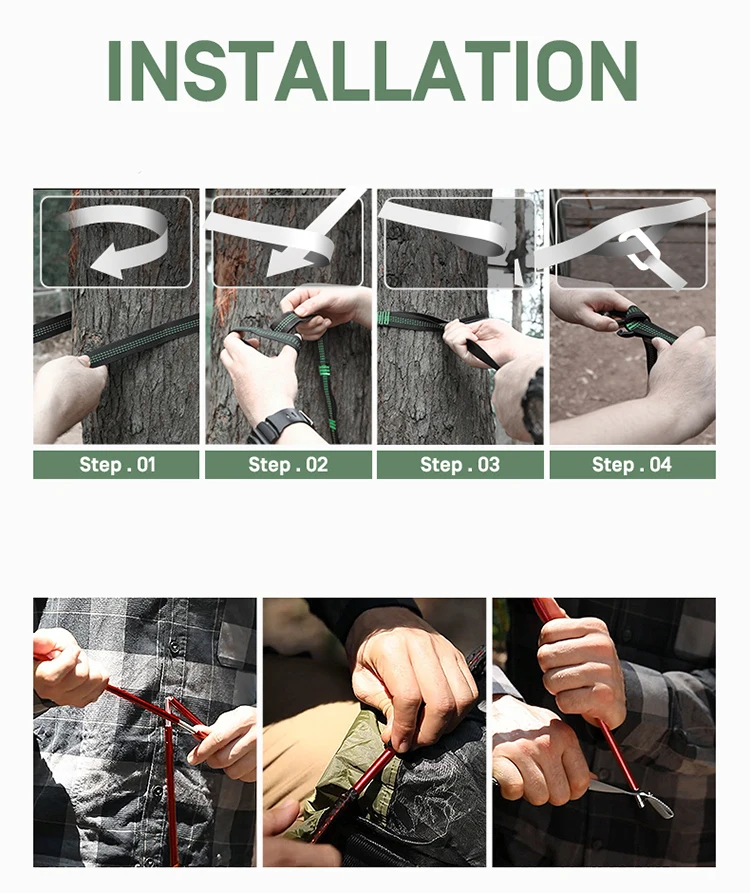 INSTALLATION

Step . 01

Step . 02

Step . 03

Step . 04