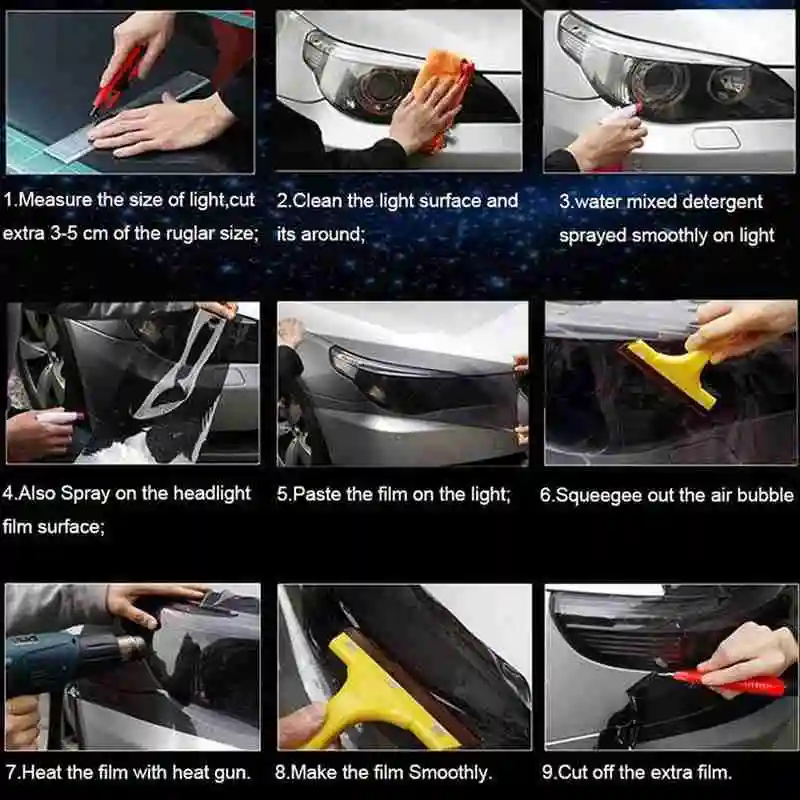 1.Measure the size of light,cut extra 3-5 cm of the ruglar size;

2.Clean the light surface and its around;

3.water mixed detergent sprayed smoothly on light

4.Also Spray on the headlight film surface;

5.Paste the film on the light;

6.Squeegee out the air bubble

7.Heat the film with heat gun.

8.Make the film Smoothly.

9.Cut off the extra film.