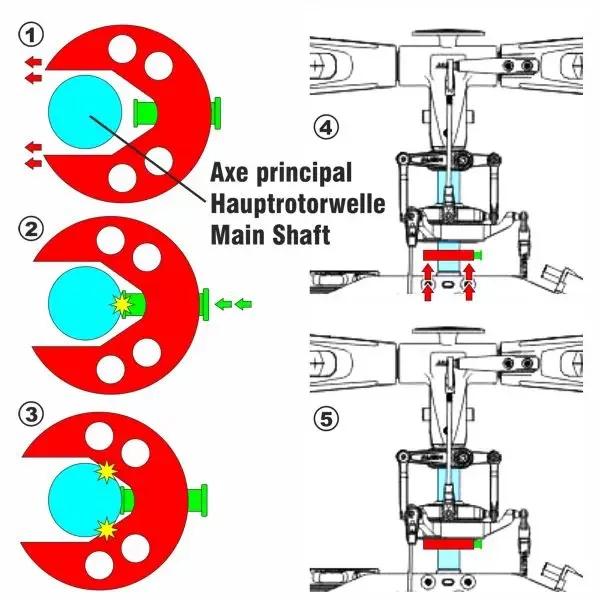 ①

Axe principal
Hauptrotorwelle
Main Shaft

②

③

④

⑤