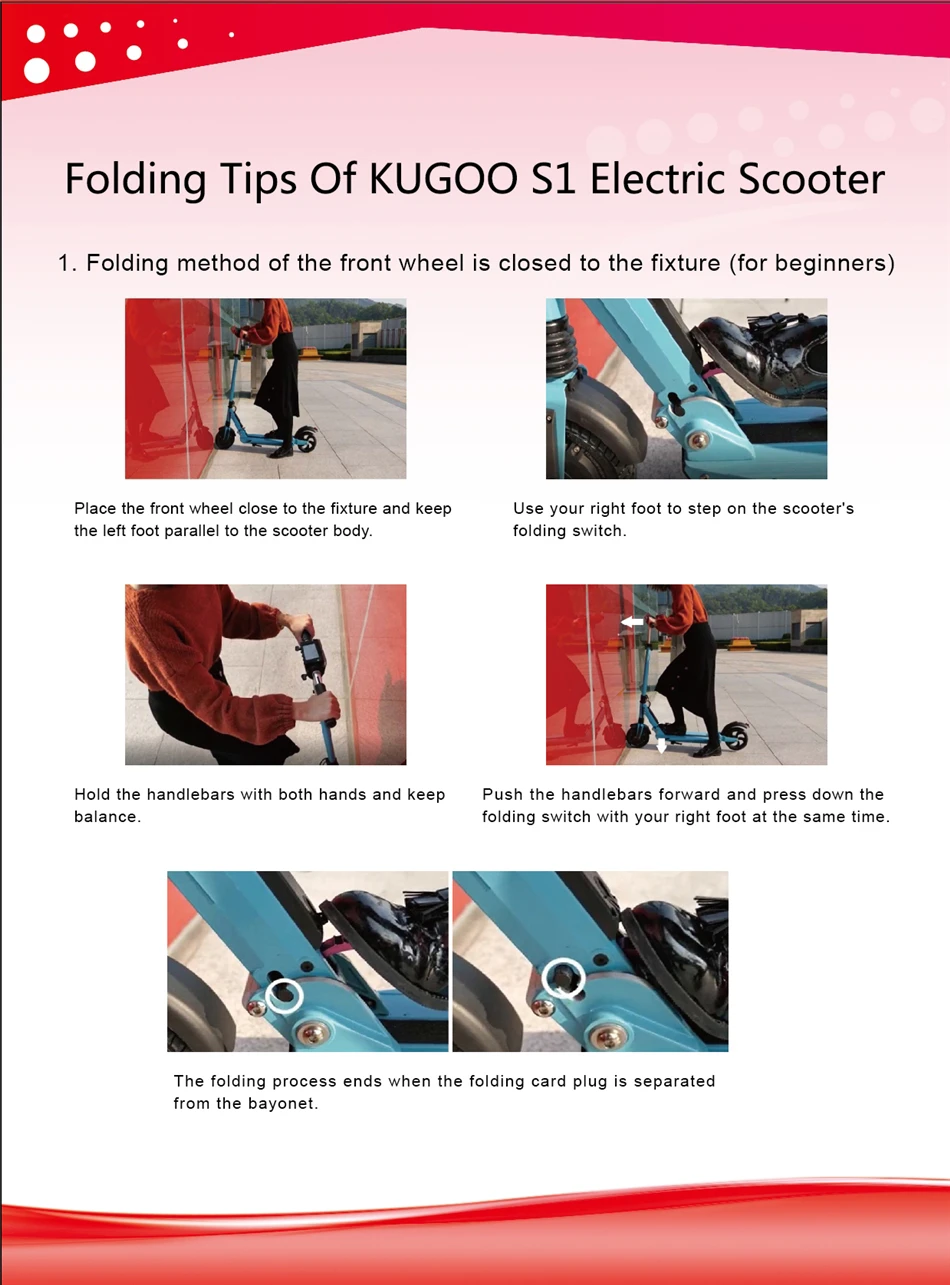 Folding Tips Of KUGOO S1 Electric Scooter

1. Folding method of the front wheel is closed to the fixture (for beginners)

Place the front wheel close to the fixture and keep the left foot parallel to the scooter body.

Use your right foot to step on the scooter's folding switch.

Hold the handlebars with both hands and keep balance.

Push the handlebars forward and press down the folding switch with your right foot at the same time.

The folding process ends when the folding card plug is separated from the bayonet.