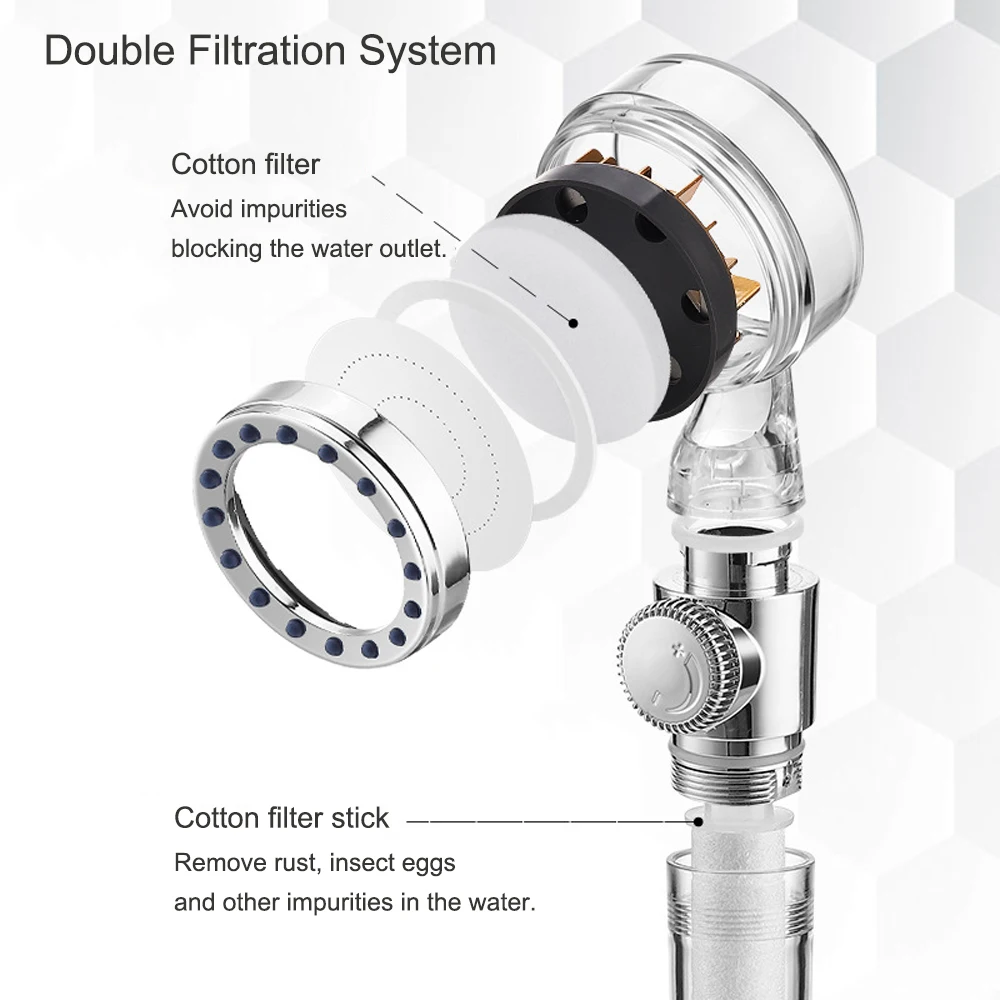 Double Filtration System

Cotton filter
Avoid impurities blocking the water outlet.

Cotton filter stick
Remove rust, insect eggs and other impurities in the water.