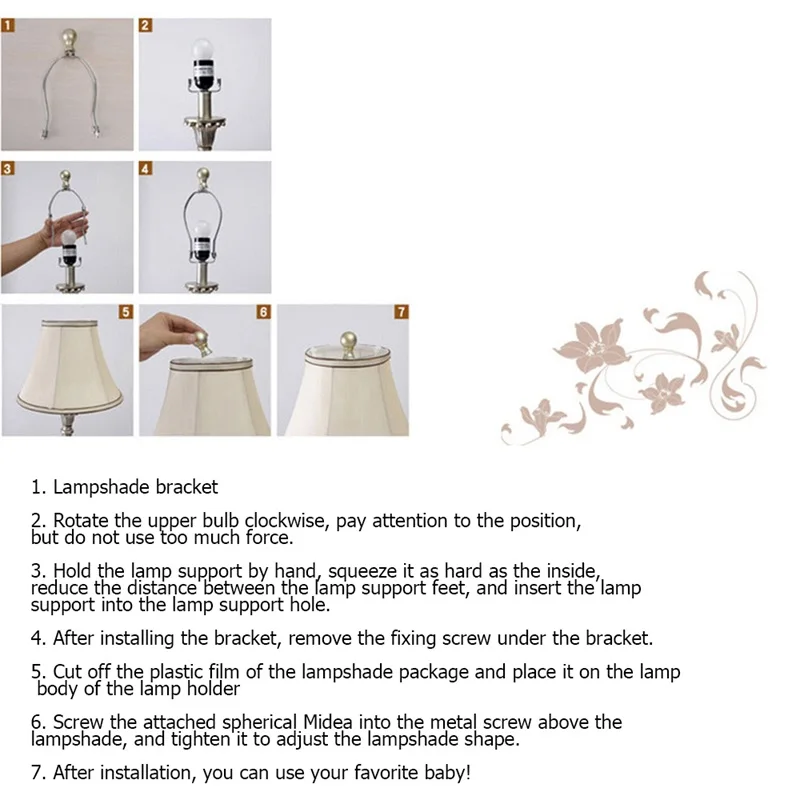 1

2

3

4

5

6

7

1. Lampshade bracket

2. Rotate the upper bulb clockwise, pay attention to the position, but do not use too much force.

3. Hold the lamp support by hand, squeeze it as hard as the inside, reduce the distance between the lamp support feet, and insert the lamp support into the lamp support hole.

4. After installing the bracket, remove the fixing screw under the bracket.

5. Cut off the plastic film of the lampshade package and place it on the lamp body of the lamp holder

6. Screw the attached spherical Midea into the metal screw above the lampshade, and tighten it to adjust the lampshade shape.

7. After installation, you can use your favorite baby!