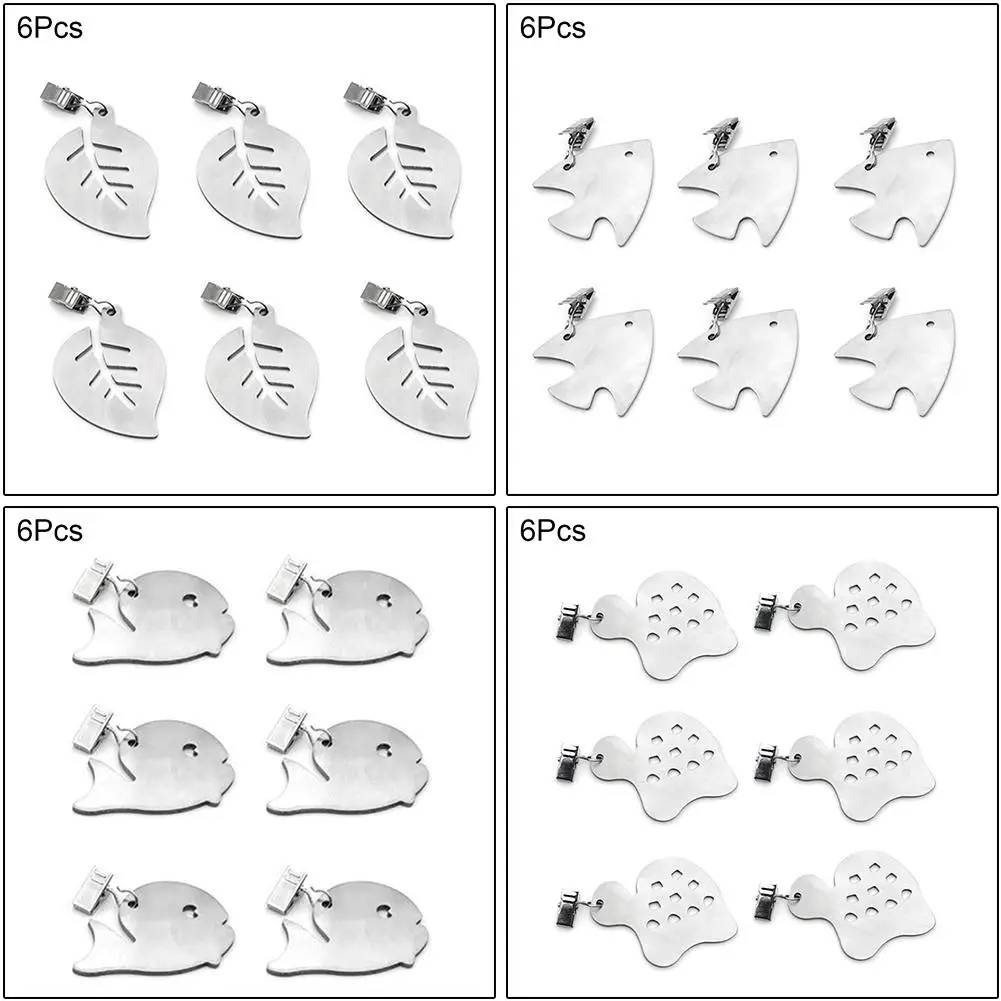 6Pcs

6Pcs

6Pcs

6Pcs