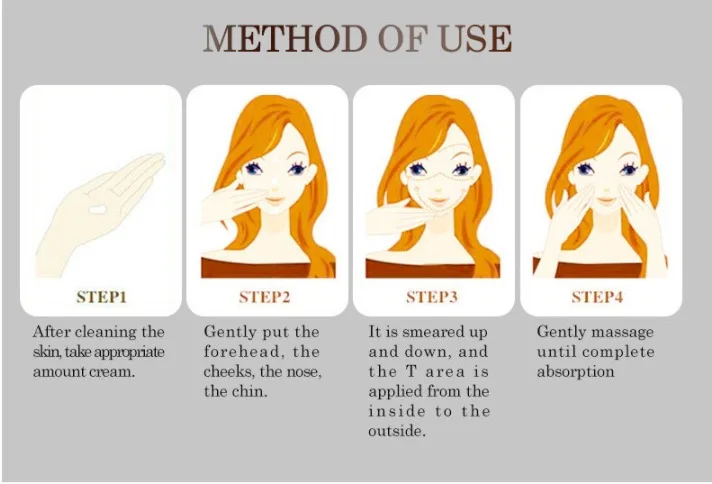 METHOD OF USE

STEP1

After cleaning the skin, take appropriate amount cream.

STEP2

Gently put the forehead, the cheeks, the nose, the chin.

STEP3

It is smeared up and down, and the T area is applied from the inside to the outside.

STEP4

Gently massage until complete absorption