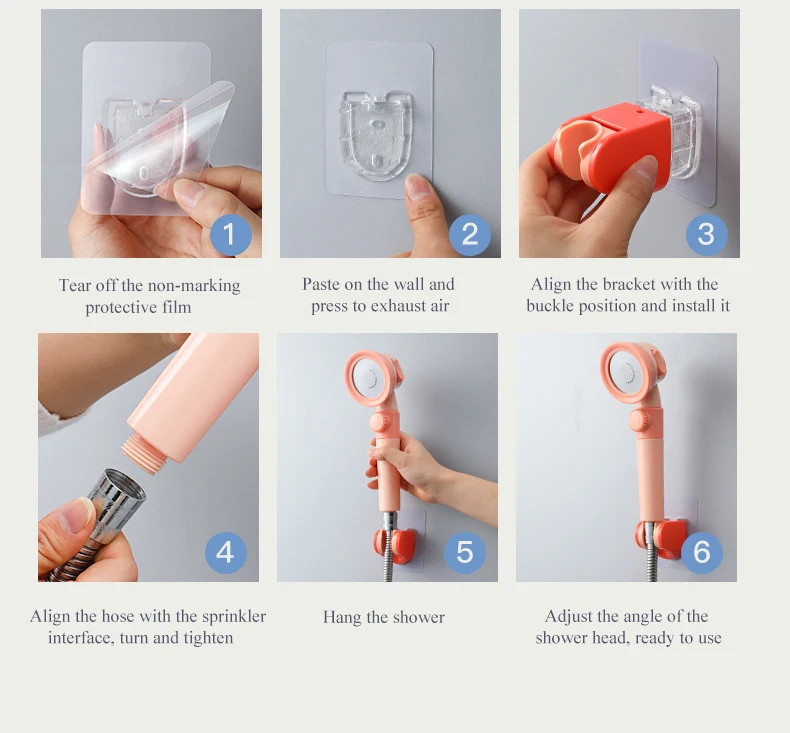 1

Tear off the non-marking protective film

2

Paste on the wall and press to exhaust air

3

Align the bracket with the buckle position and install it

4

Align the hose with the sprinkler interface, turn and tighten

5

Hang the shower

6

Adjust the angle of the shower head, ready to use