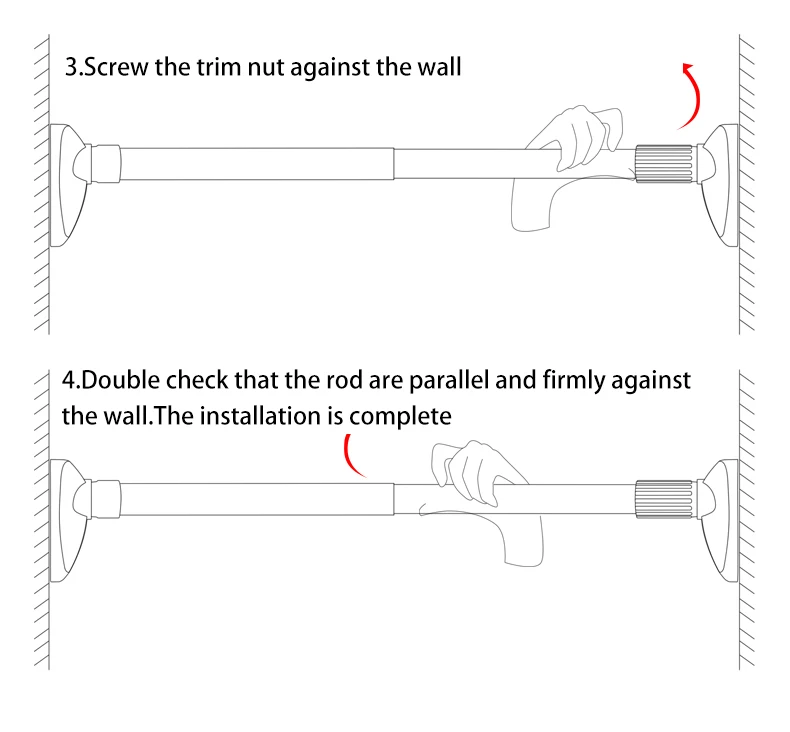 3.Screw the trim nut against the wall

4.Double check that the rod are parallel and firmly against the wall.The installation is complete