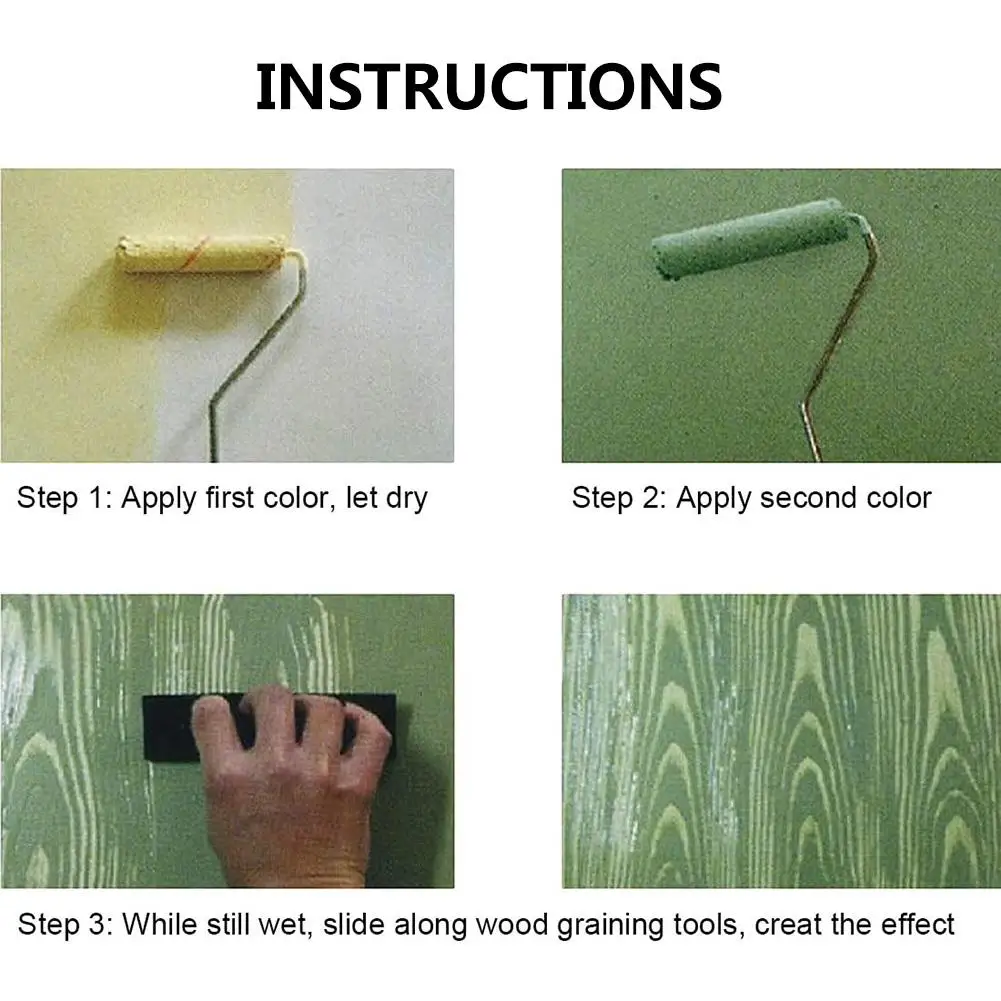 INSTRUCTIONS

Step 1: Apply first color, let dry

Step 2: Apply second color

Step 3: While still wet, slide along wood graining tools, creat the effect