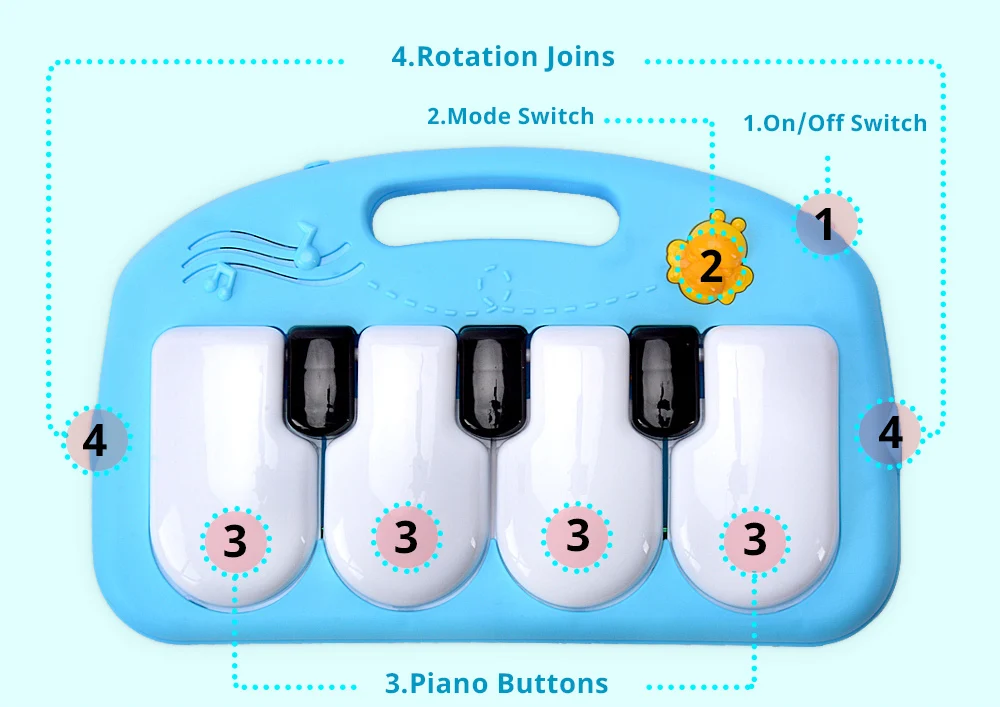 4.Rotation Joins

2.Mode Switch

1.On/Off Switch

1

2

4

4

3

3

3

3

3.Piano Buttons