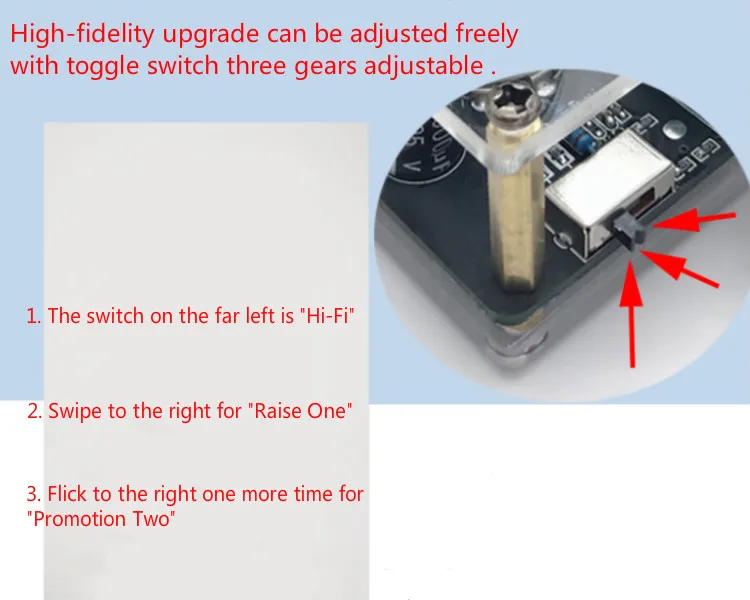 High-fidelity upgrade can be adjusted freely with toggle switch three gears adjustable .

1. The switch on the far left is "Hi-Fi"

2. Swipe to the right for "Raise One"

3. Flick to the right one more time for "Promotion Two"