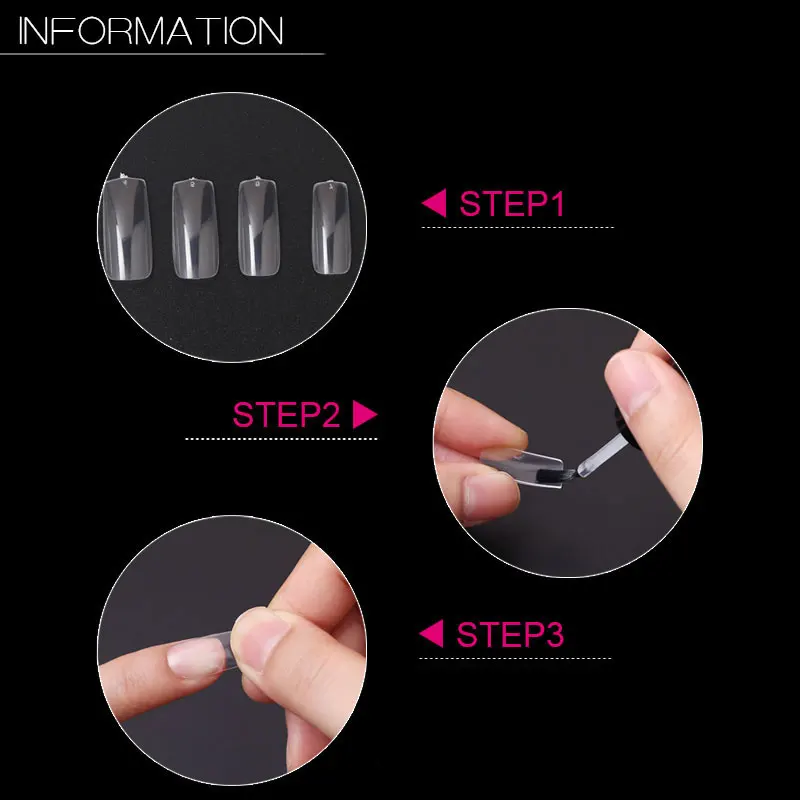 INFORMATION

STEP1

STEP2

STEP3