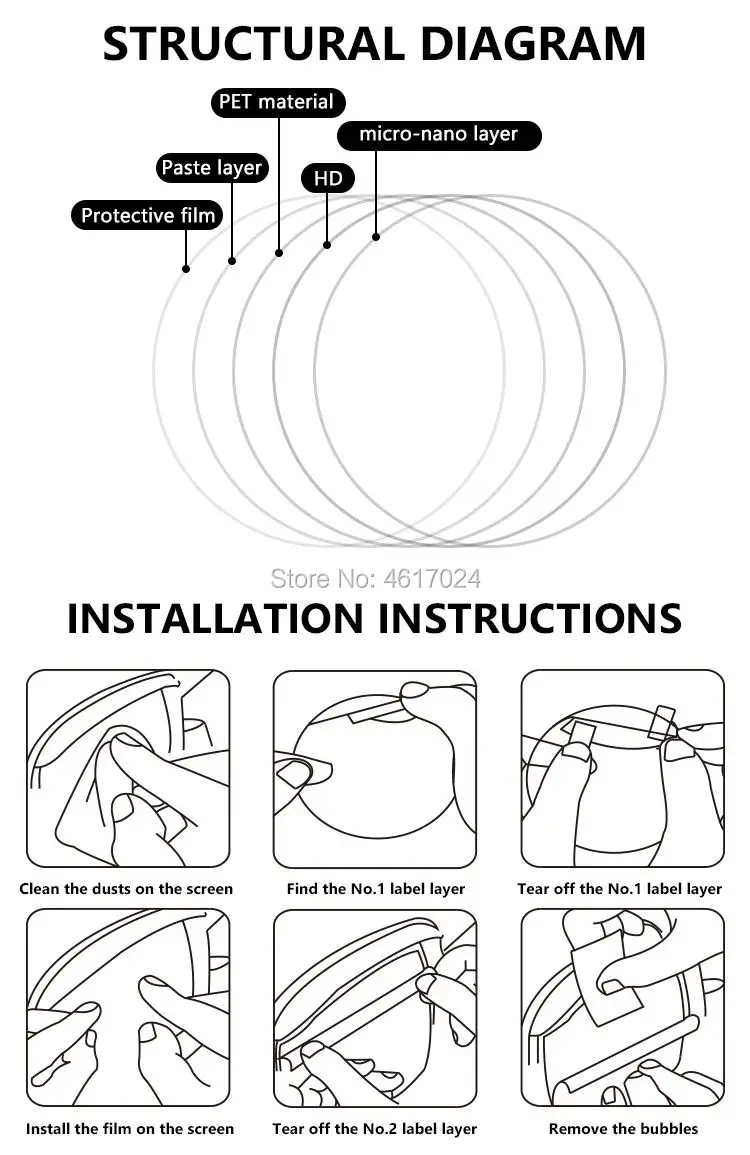 STRUCTURAL DIAGRAM

PET material

micro-nano layer

Paste layer

HD

Protective film

Store No: 4617024

INSTALLATION INSTRUCTIONS

Clean the dusts on the screen

Find the No.1 label layer

Tear off the No.1 label layer

Install the film on the screen

Tear off the No.2 label layer

Remove the bubbles