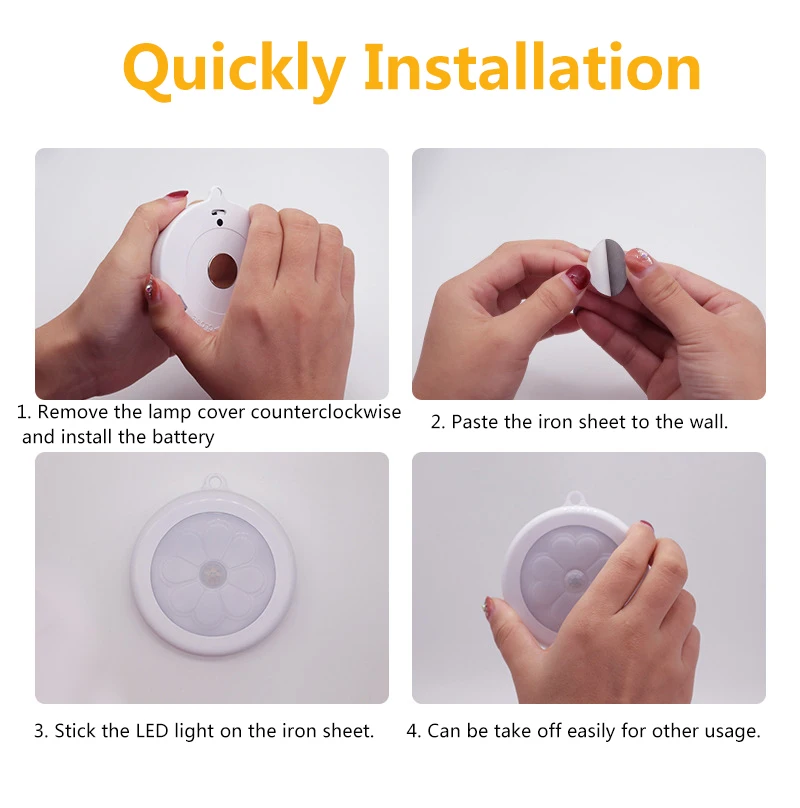 Quickly Installation

1. Remove the lamp cover counterclockwise and install the battery

2. Paste the iron sheet to the wall.

3. Stick the LED light on the iron sheet.

4. Can be take off easily for other usage.