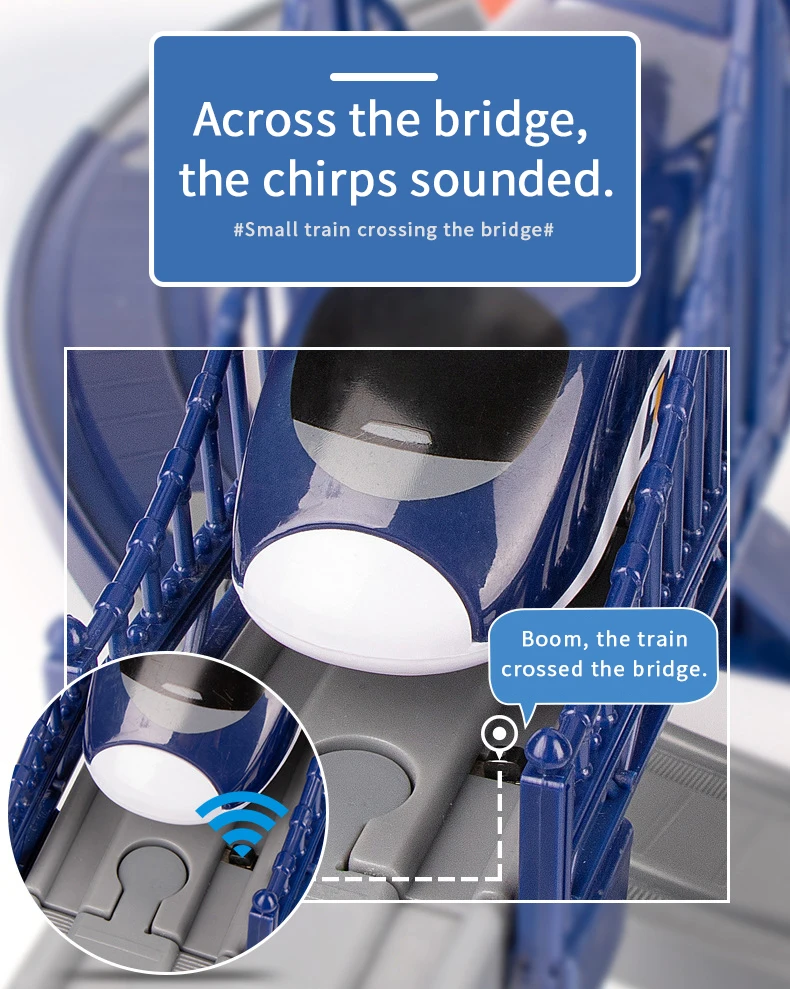 Across the bridge, the chirps sounded.

#Small train crossing the bridge#

Boom, the train crossed the bridge.