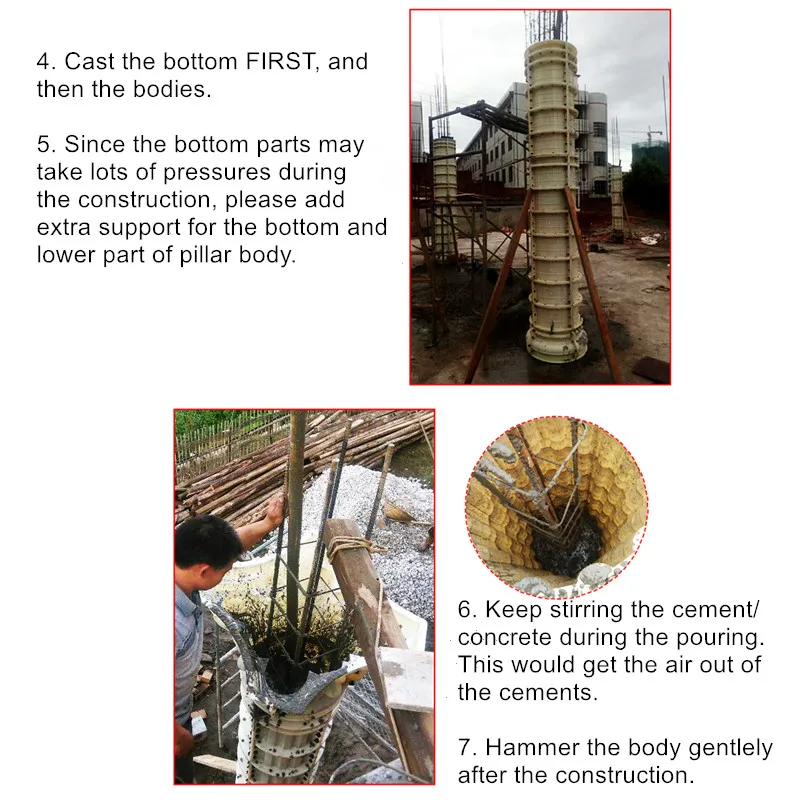 4. Cast the bottom FIRST, and then the bodies.

5. Since the bottom parts may take lots of pressures during the construction, please add extra support for the bottom and lower part of pillar body.

6. Keep stirring the cement/ concrete during the pouring. This would get the air out of the cements.

7. Hammer the body gentlely after the construction.