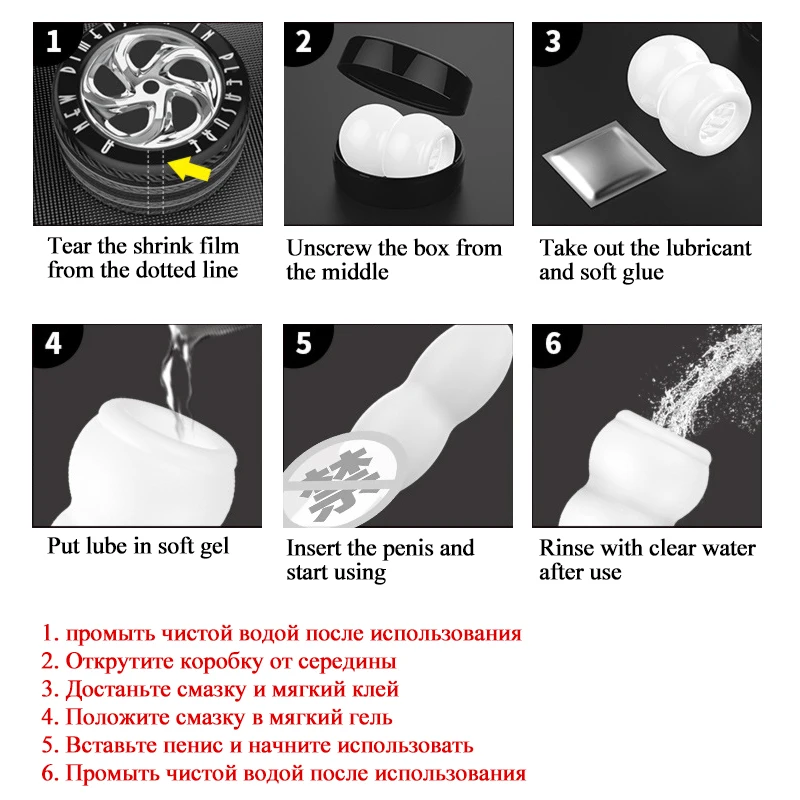 1

A NEW DIMENSION IN PLEASURE

Tear the shrink film from the dotted line

2

Unscrew the box from the middle

3

Take out the lubricant and soft glue

4

Put lube in soft gel

5

禁

Insert the penis and start using

6

Rinse with clear water after use

1. промыть чистой водой после использования
2. Открутите коробку от середины
3. Достаньте смазку и мягкий клей
4. Положите смазку в мягкий гель
5. Вставьте пенис и начните использовать
6. Промыть чистой водой после использования