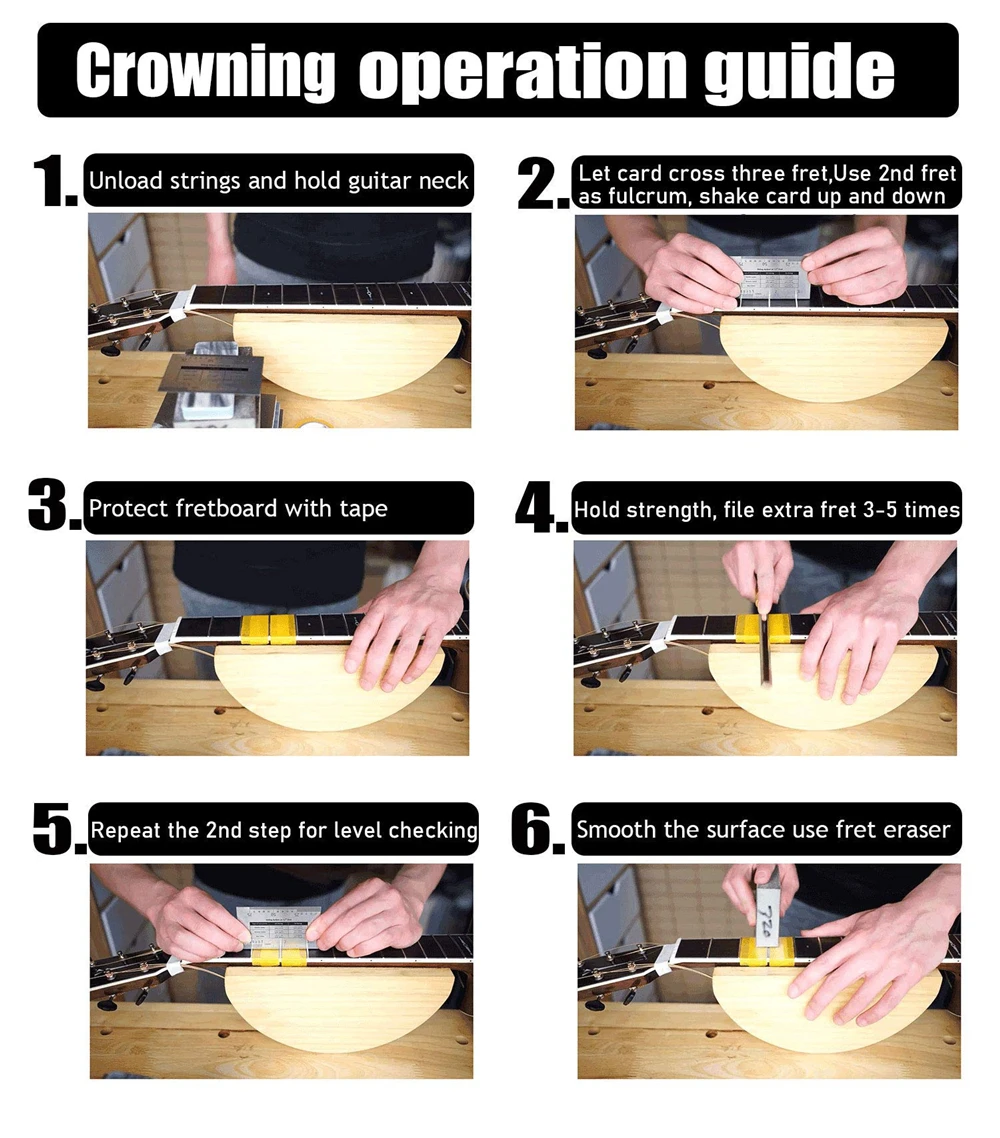 Crowning operation guide

1. Unload strings and hold guitar neck

2. Let card cross three fret,Use 2nd fret as fulcrum, shake card up and down

3. Protect fretboard with tape

4. Hold strength, file extra fret 3-5 times

5. Repeat the 2nd step for level checking

6. Smooth the surface use fret eraser