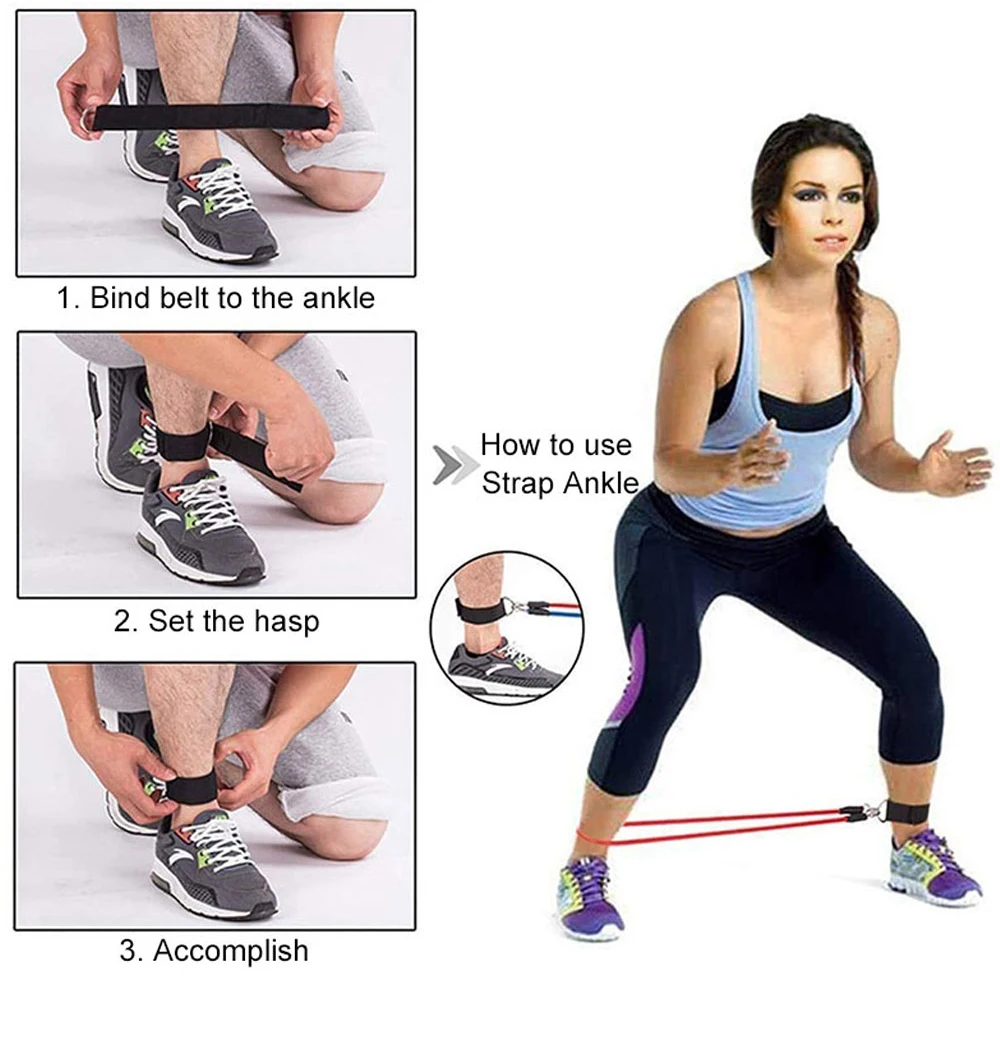 1. Bind belt to the ankle

2. Set the hasp

3. Accomplish

How to use Strap Ankle