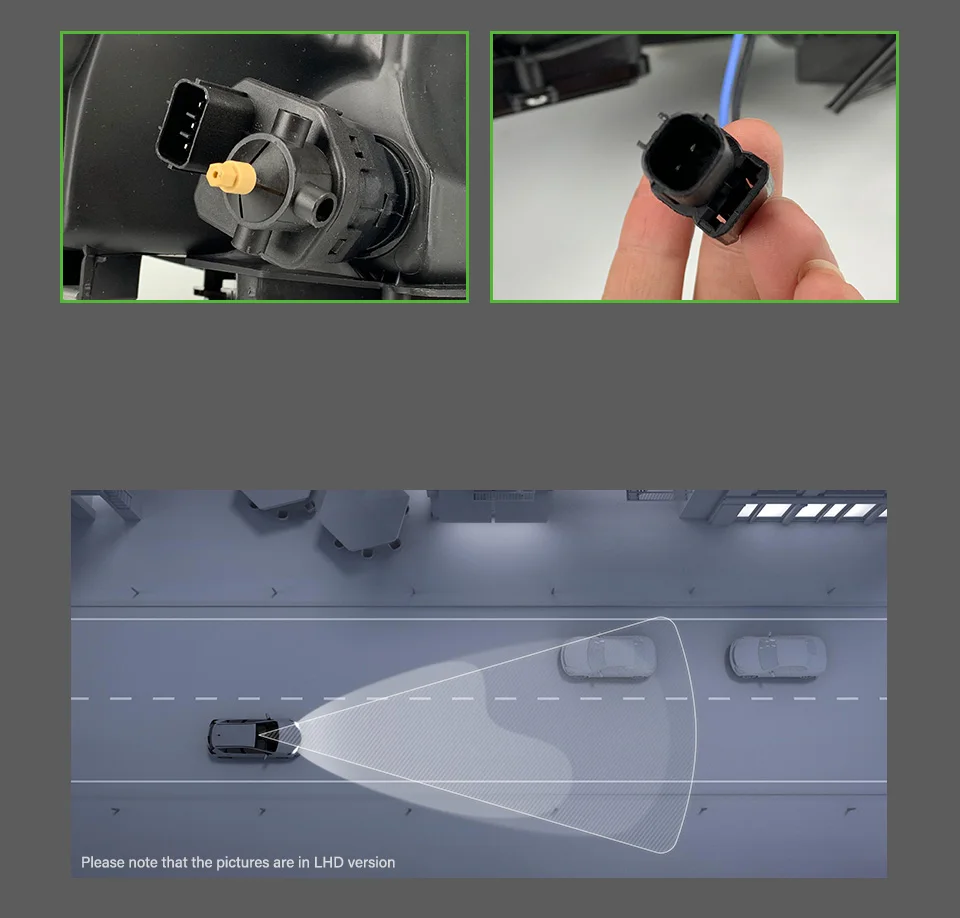 Please note that the pictures are in LHD version