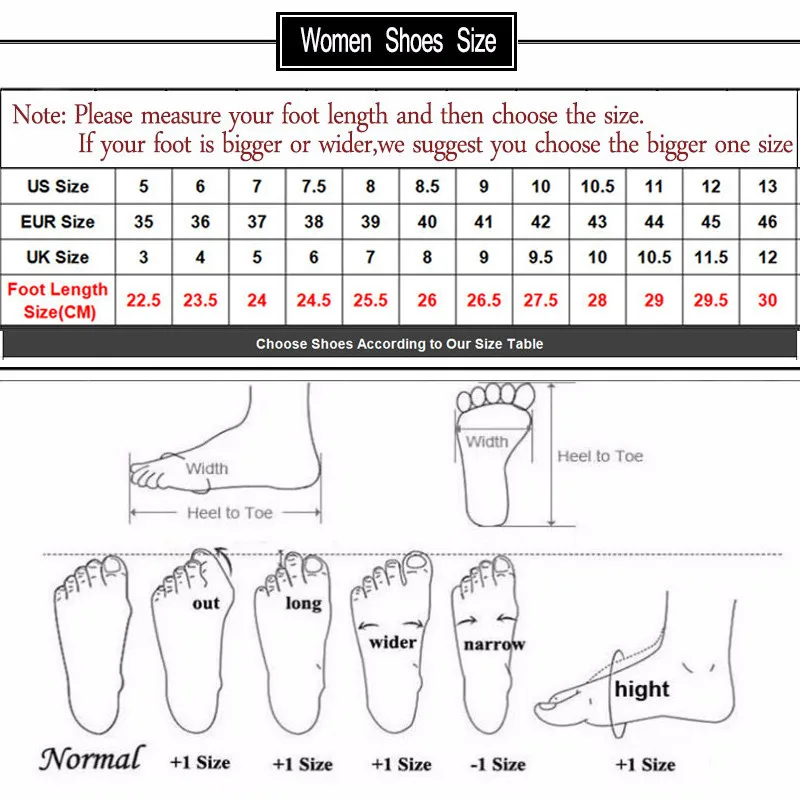 Women Shoes Size

Note: Please measure your foot length and then choose the size.
If your foot is bigger or wider,we suggest you choose the bigger one size

| US Size | 5 | 6 | 7 | 7.5 | 8 | 8.5 | 9 | 10 | 10.5 | 11 | 12 | 13 |
|---|---|---|---|---|---|---|---|---|---|---|---|---|
| EUR Size | 35 | 36 | 37 | 38 | 39 | 40 | 41 | 42 | 43 | 44 | 45 | 46 |
| UK Size | 3 | 4 | 5 | 6 | 7 | 8 | 9 | 9.5 | 10 | 10.5 | 11.5 | 12 |
| Foot Length Size(CM) | 22.5 | 23.5 | 24 | 24.5 | 25.5 | 26 | 26.5 | 27.5 | 28 | 29 | 29.5 | 30 |

Choose Shoes According to Our Size Table

Width
Heel to Toe
Width
Heel to Toe

out
long
wider
narrow
hight

Normal +1 Size +1 Size +1 Size -1 Size +1 Size