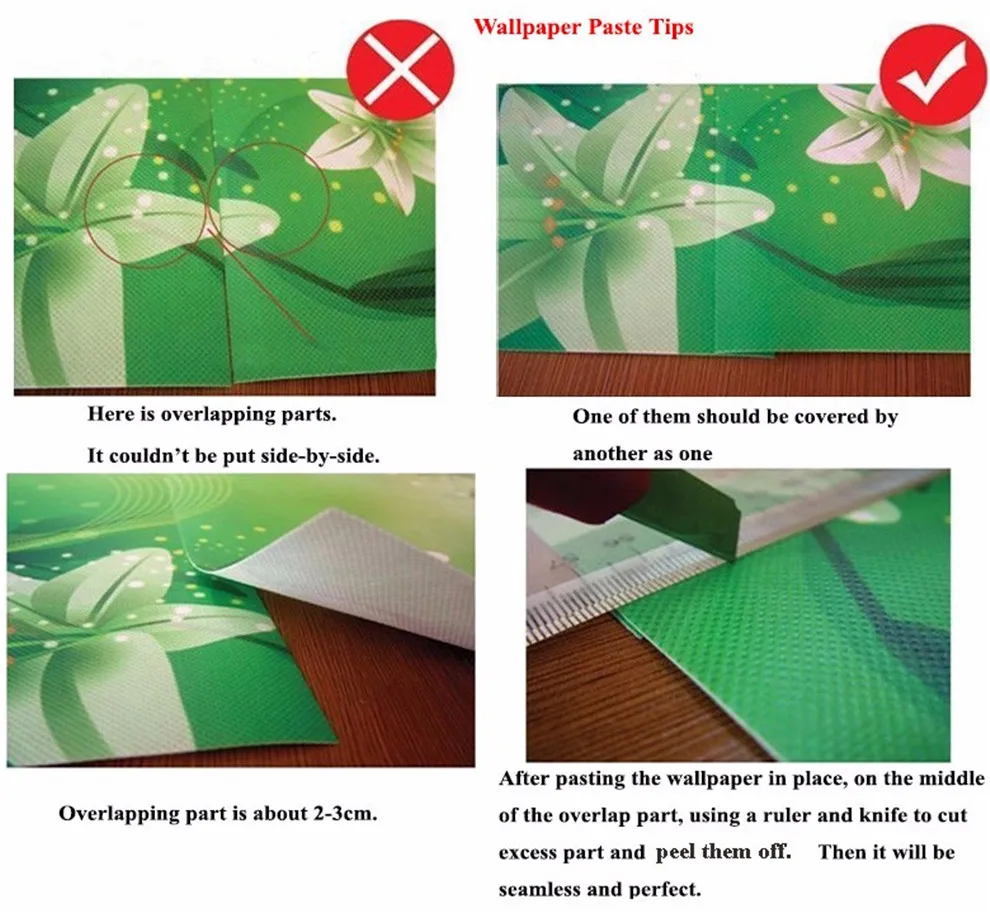 Wallpaper Paste Tips

Here is overlapping parts.
It couldn't be put side-by-side.

One of them should be covered by another as one

Overlapping part is about 2-3cm.

After pasting the wallpaper in place, on the middle of the overlap part, using a ruler and knife to cut excess part and peel them off. Then it will be seamless and perfect.