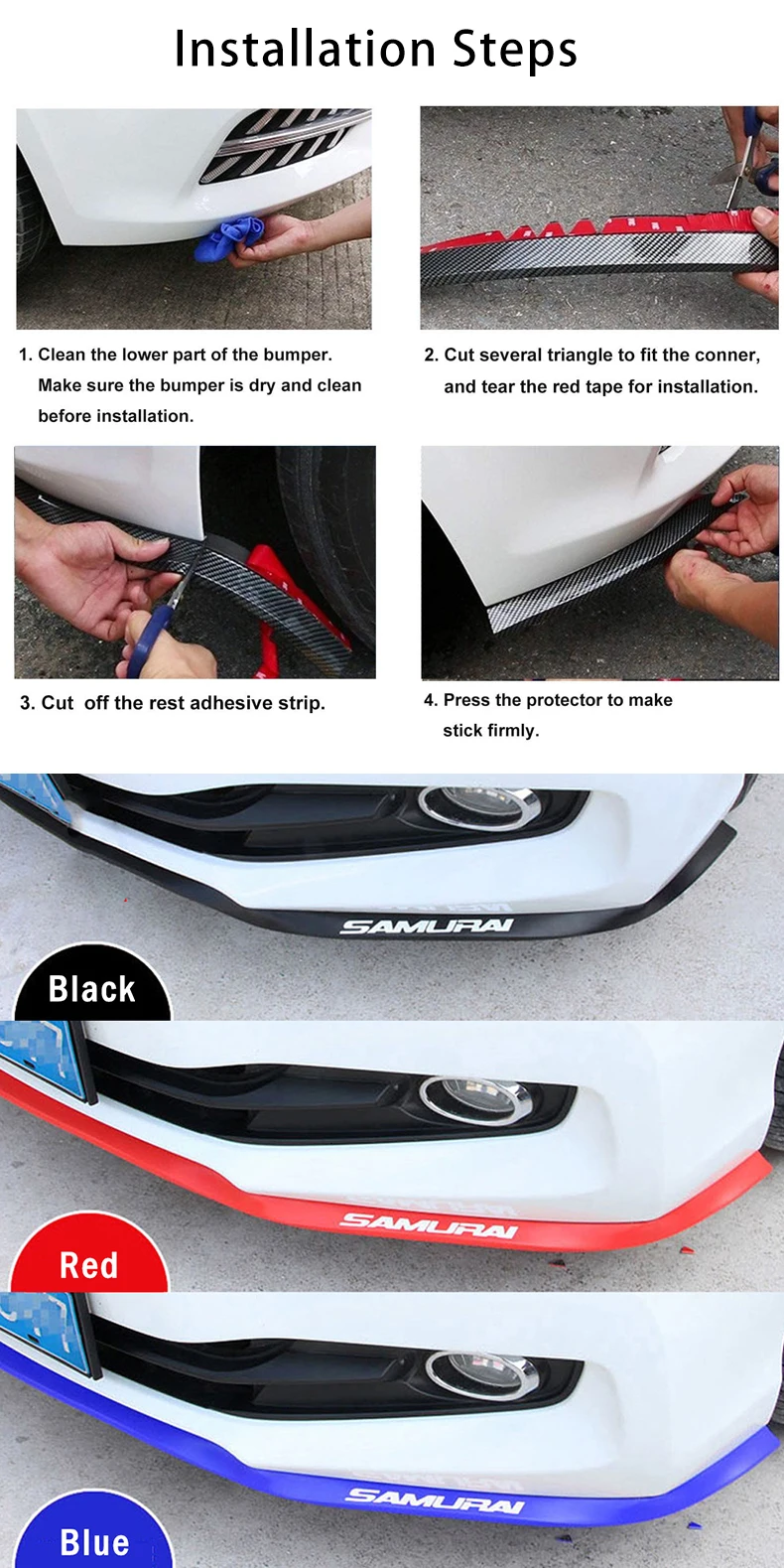 Installation Steps

1. Clean the lower part of the bumper. Make sure the bumper is dry and clean before installation.

2. Cut several triangle to fit the conner, and tear the red tape for installation.

3. Cut off the rest adhesive strip.

4. Press the protector to make stick firmly.

SAMURAI

Black

SAMURAI

Red

SAMURAI

Blue