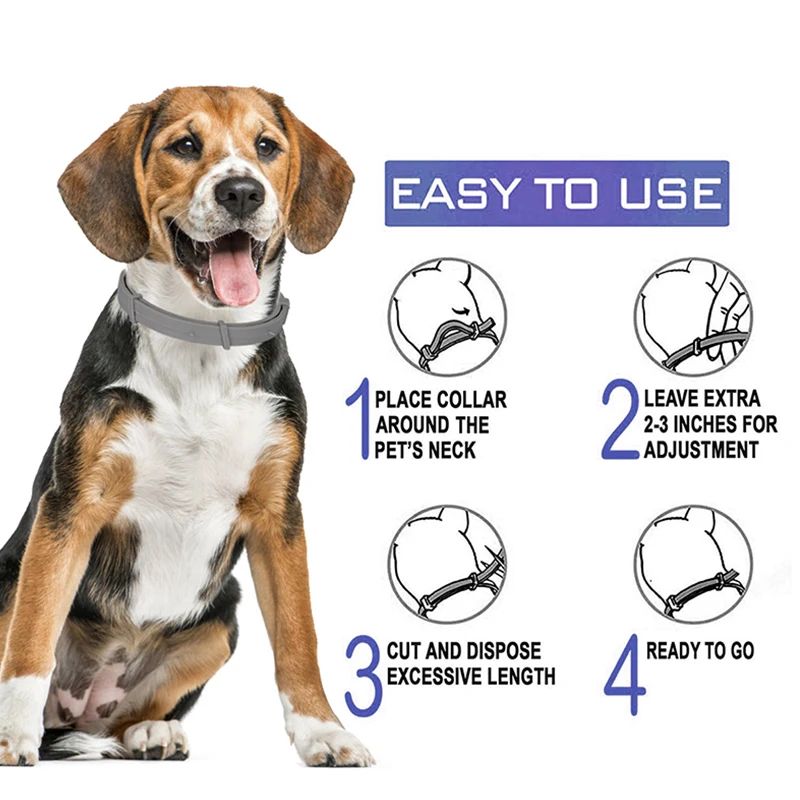 EASY TO USE

1 PLACE COLLAR AROUND THE PET'S NECK

2 LEAVE EXTRA 2-3 INCHES FOR ADJUSTMENT

3 CUT AND DISPOSE EXCESSIVE LENGTH

4 READY TO GO