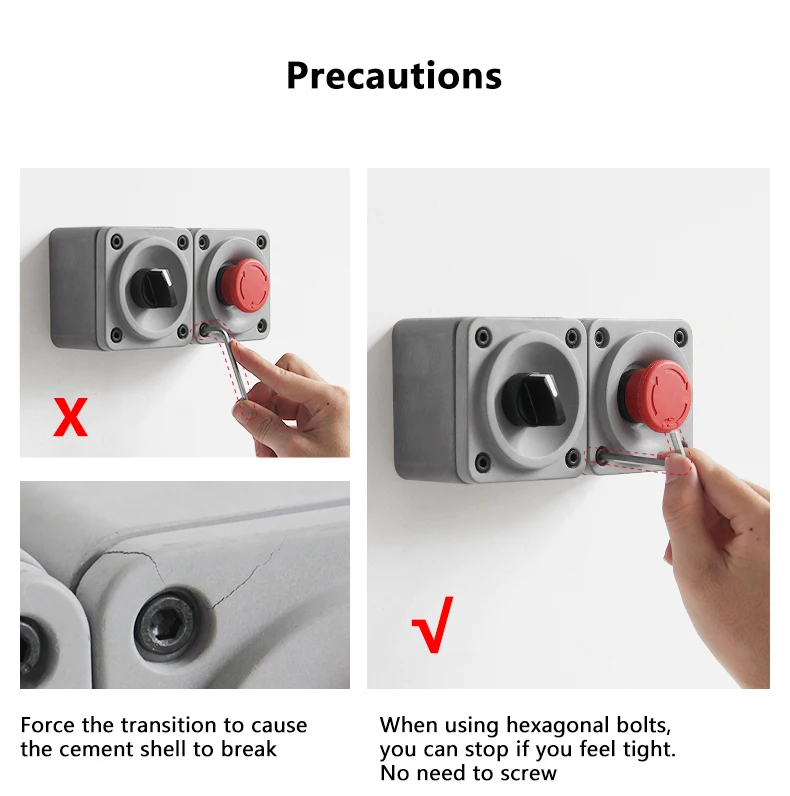 Precautions

X

√

Force the transition to cause the cement shell to break

When using hexagonal bolts, you can stop if you feel tight. No need to screw