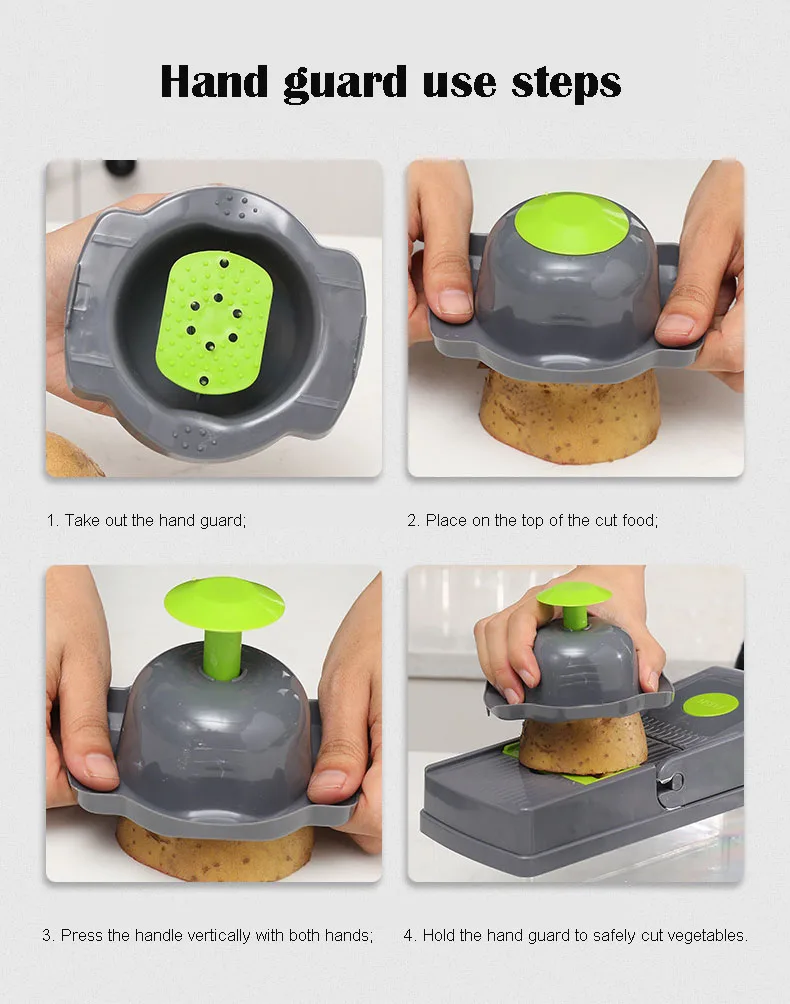 Hand guard use steps

1. Take out the hand guard;

2. Place on the top of the cut food;

3. Press the handle vertically with both hands;

4. Hold the hand guard to safely cut vegetables.