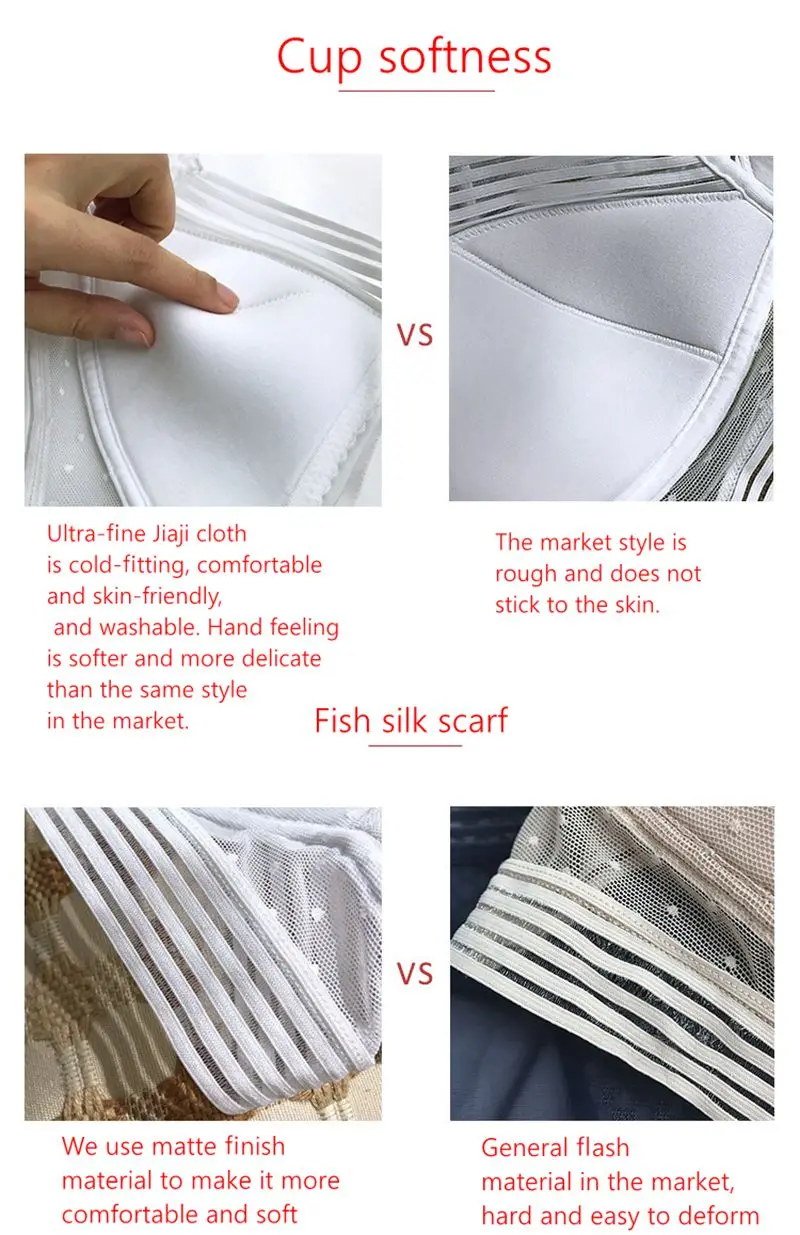 Cup softness

VS

Ultra-fine Jiaji cloth is cold-fitting, comfortable and skin-friendly, and washable. Hand feeling is softer and more delicate than the same style in the market.

The market style is rough and does not stick to the skin.

Fish silk scarf

VS

We use matte finish material to make it more comfortable and soft

General flash material in the market, hard and easy to deform