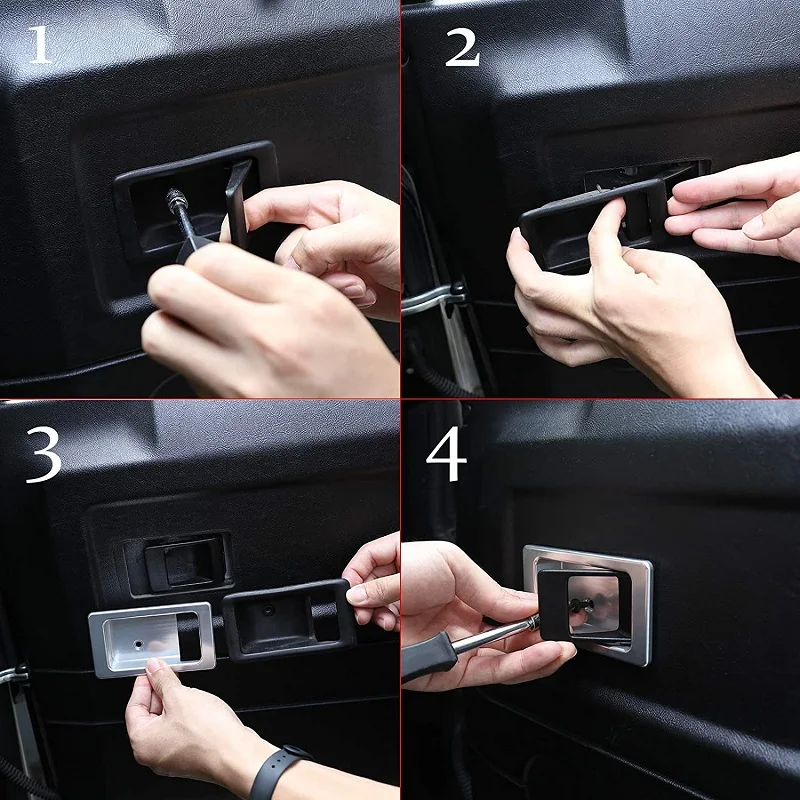 1

2

3

4