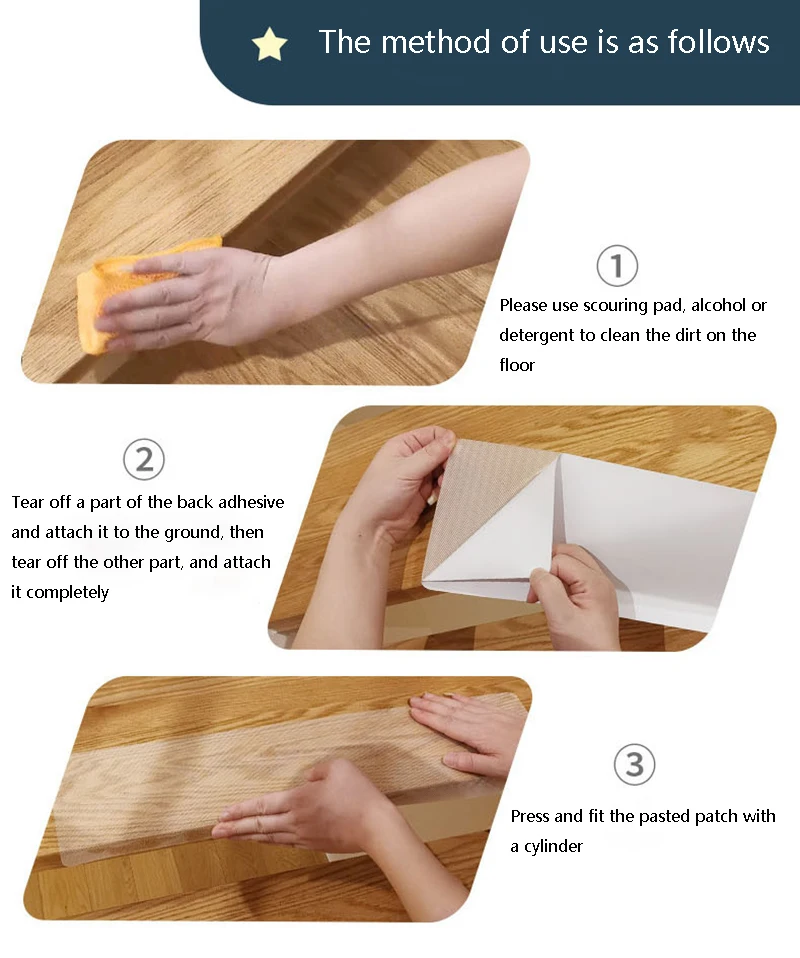 The method of use is as follows

①

Please use scouring pad, alcohol or detergent to clean the dirt on the floor

②

Tear off a part of the back adhesive and attach it to the ground, then tear off the other part, and attach it completely

③

Press and fit the pasted patch with a cylinder