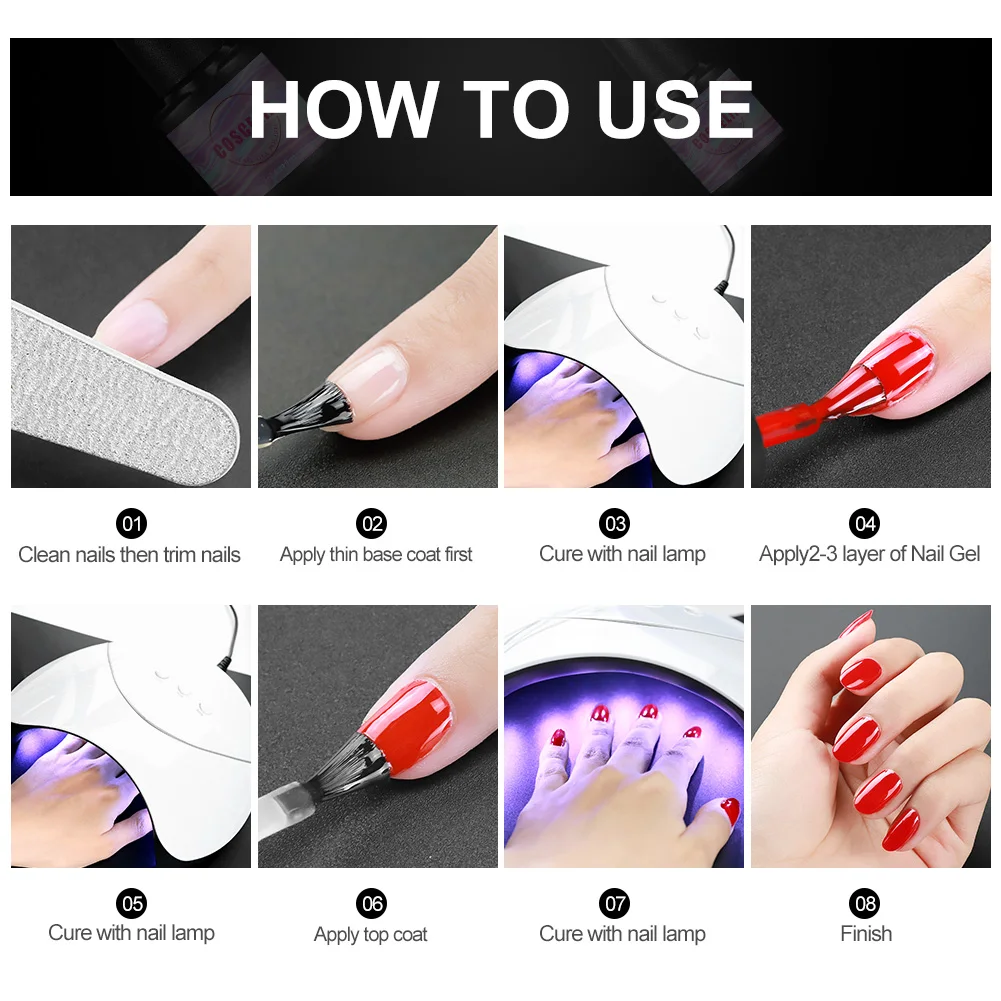 HOW TO USE

01
Clean nails then trim nails

02
Apply thin base coat first

03
Cure with nail lamp

04
Apply2-3 layer of Nail Gel

05
Cure with nail lamp

06
Apply top coat

07
Cure with nail lamp

08
Finish