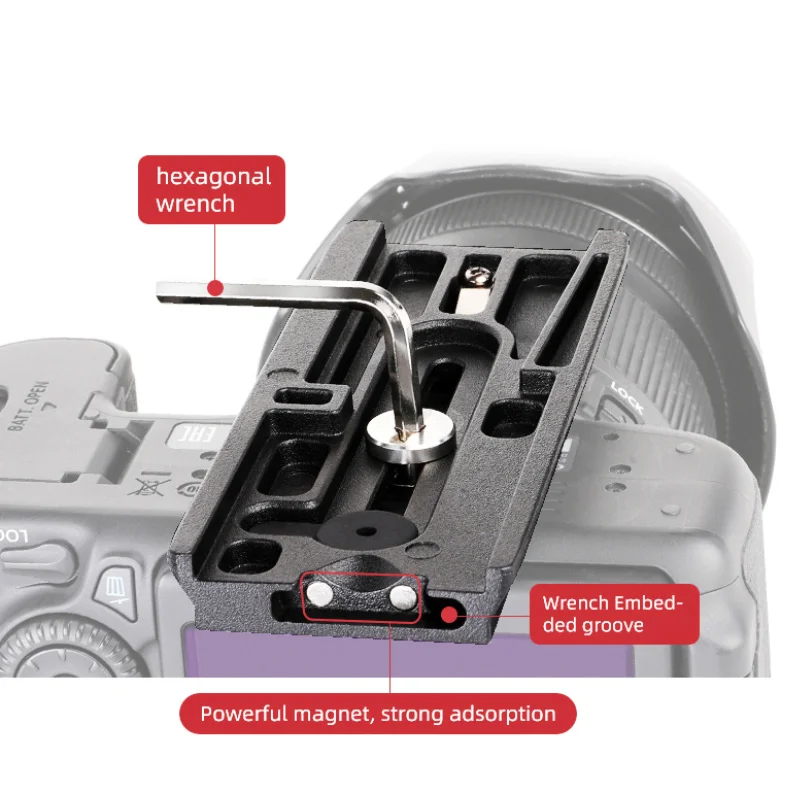 hexagonal wrench

BATT. OPEN

LOCK

Wrench Embedded groove

Powerful magnet, strong adsorption