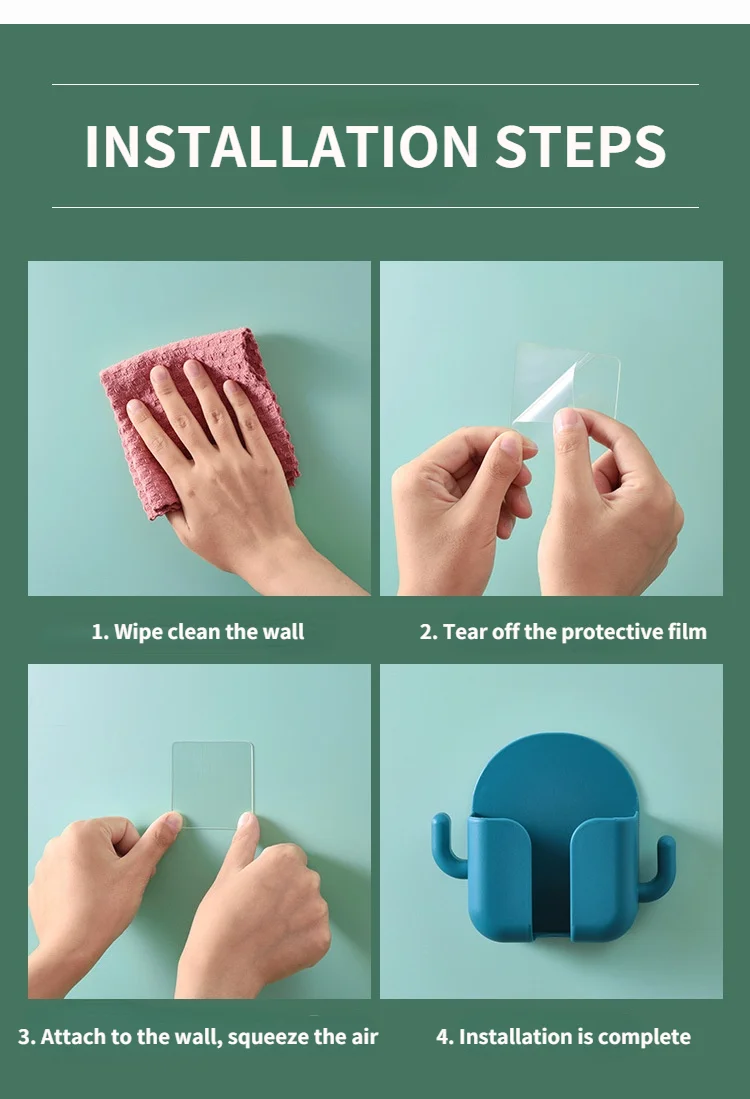 INSTALLATION STEPS

1. Wipe clean the wall

2. Tear off the protective film

3. Attach to the wall, squeeze the air

4. Installation is complete